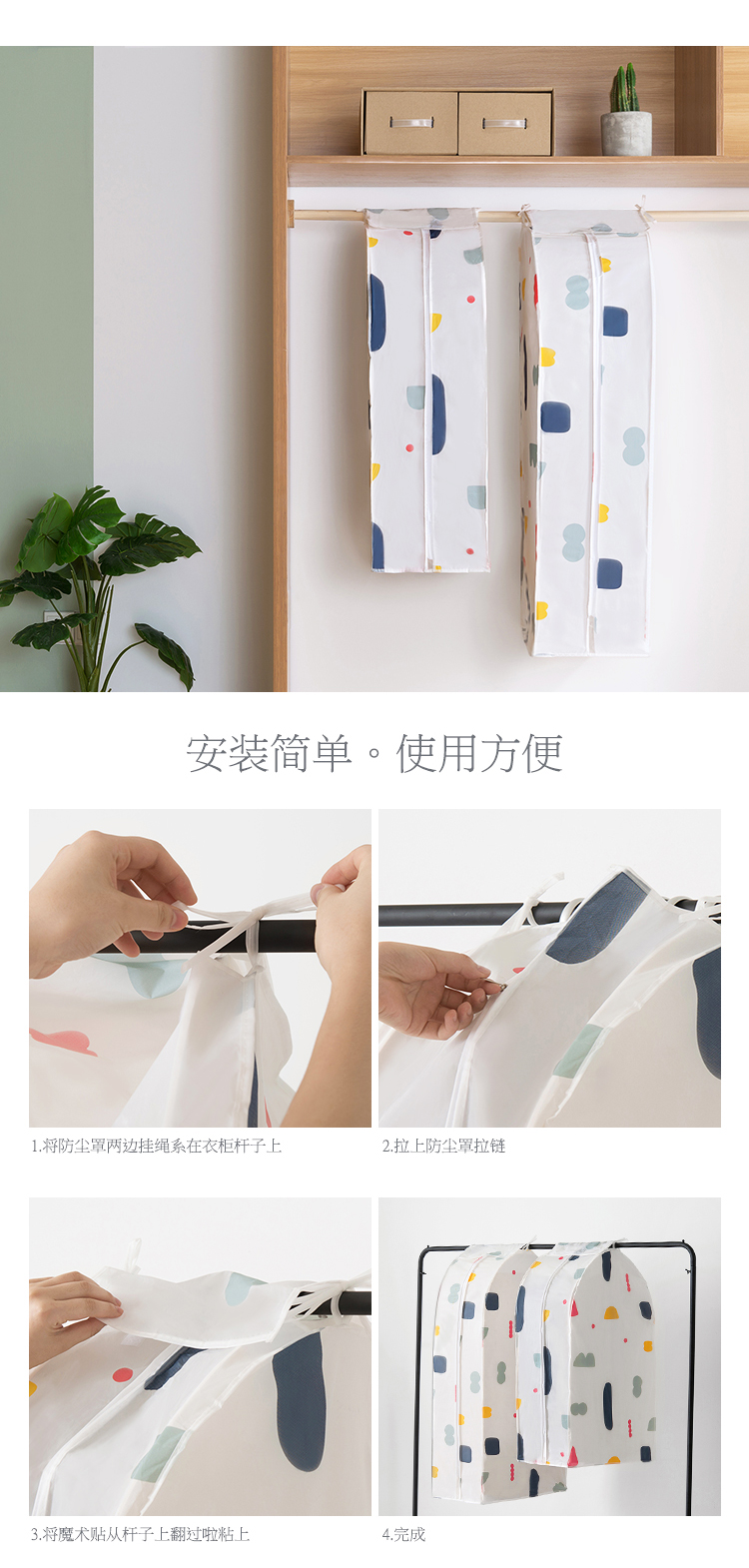 安装简单。使用方便

1.将防尘罩两边挂绳系在衣柜杆子上

2.拉上防尘罩拉链

3.将魔术贴从杆子上翻过啦粘上

4.完成