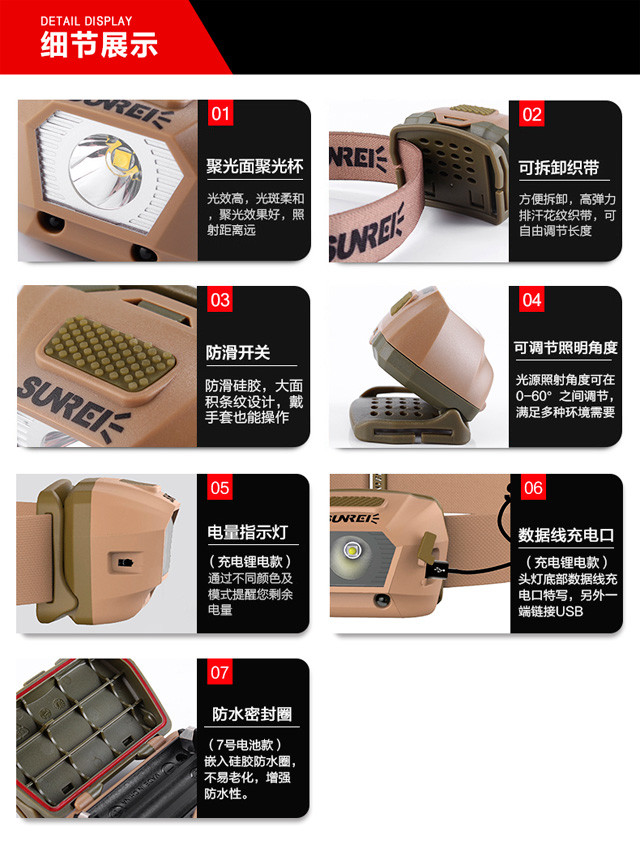 DETAIL DISPLAY
细节展示

SUNREI
01
聚光面聚光杯
光效高，光斑柔和，聚光效果好，照射距离远

SUNREI
SUNREI
02
可拆卸织带
方便拆卸，高弹力排汗花纹织带，可自由调节长度

SUNREI
03
防滑开关
防滑硅胶，大面积条纹设计，戴手套也能操作

04
可调节照明角度
光源照射角度可在0-60°之间调节，满足多种环境需要

05
电量指示灯
（充电锂电款）
通过不同颜色及模式提醒您剩余电量

SUNREI
06
数据线充电口
（充电锂电款）
头灯底部数据线充电口特写，另外一端链接USB

07
防水密封圈
（7号电池款）
嵌入硅胶防水圈，不易老化，增强防水性。