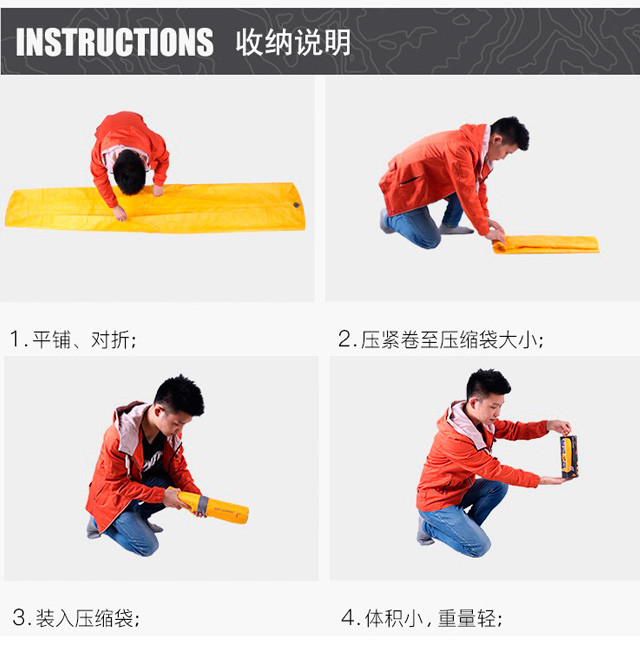 INSTRUCTIONS 收纳说明

1. 平铺、对折；

2. 压紧卷至压缩袋大小；

3. 装入压缩袋；

4. 体积小，重量轻；