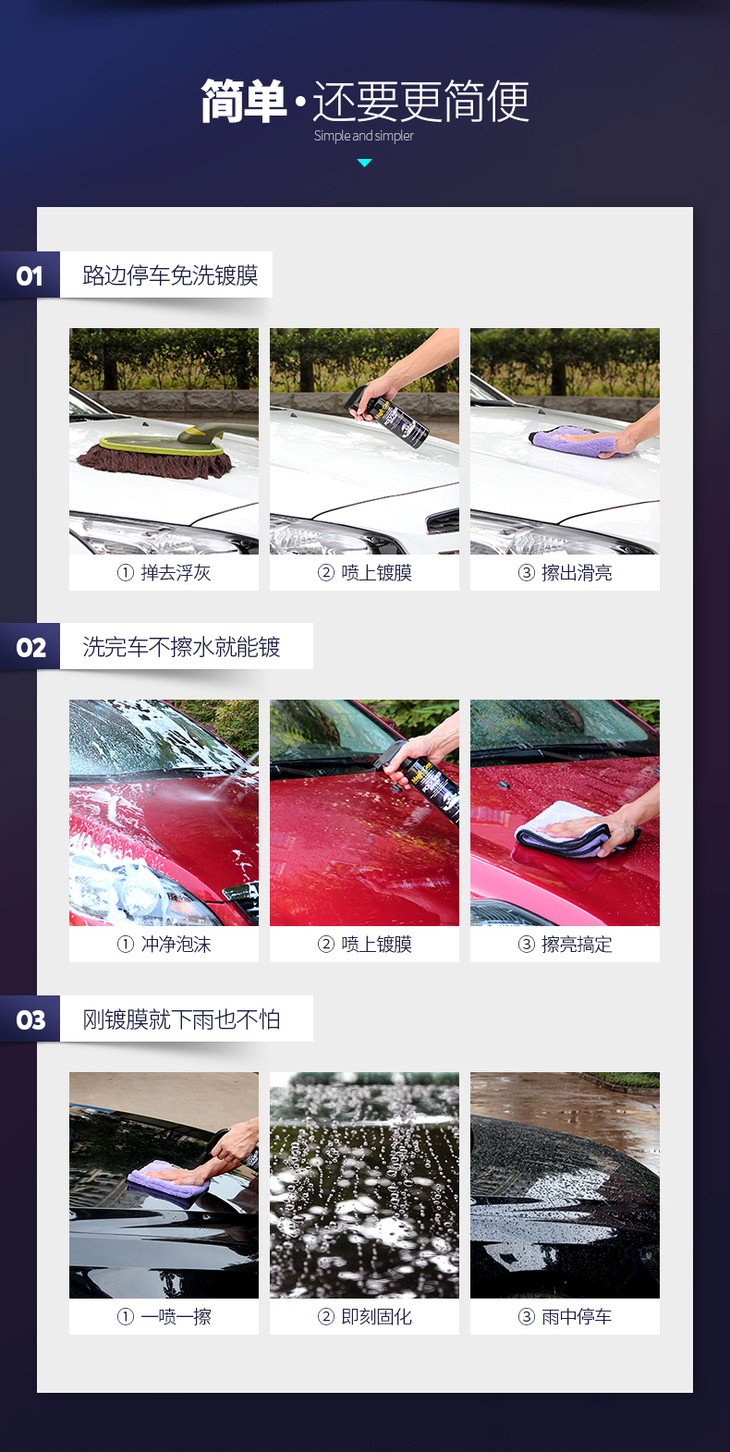 简单·还要更简便
Simple and simpler

01 路边停车免洗镀膜

① 掸去浮灰
② 喷上镀膜
③ 擦出滑亮

02 洗完车不擦水就能镀

① 冲净泡沫
② 喷上镀膜
③ 擦亮搞定

03 刚镀膜就下雨也不怕

① 一喷一擦
② 即刻固化
③ 雨中停车