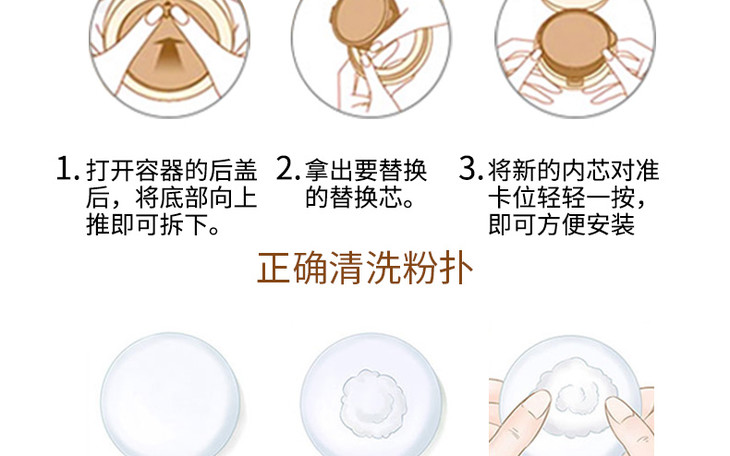 1. 打开容器的后盖后，将底部向上推即可拆下。

2. 拿出要替换的替换芯。

3. 将新的内芯对准卡位轻轻一按，即可方便安装

正确清洗粉扑