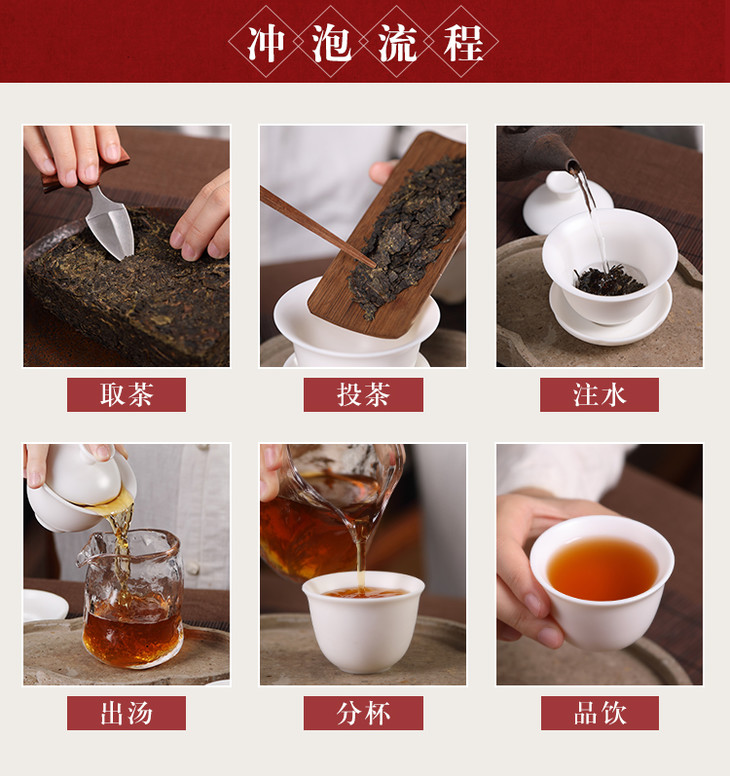 冲泡流程

取茶

投茶

注水

出汤

分杯

品饮