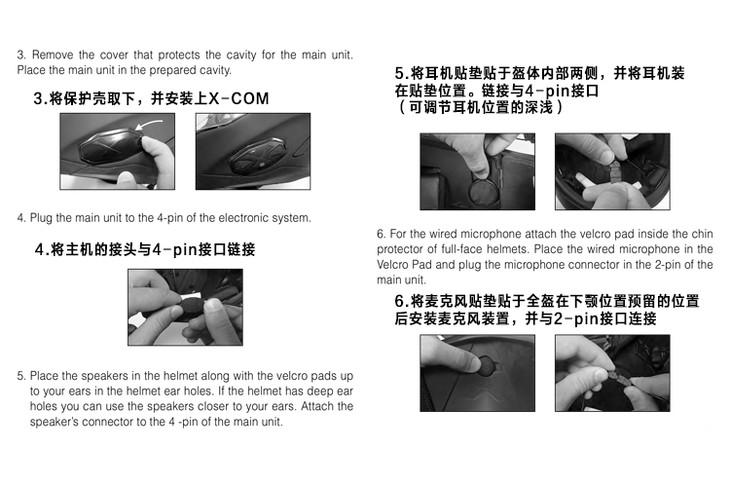 3. Remove the cover that protects the cavity for the main unit. Place the main unit in the prepared cavity.

3.将保护壳取下，并安装上X-COM

4. Plug the main unit to the 4-pin of the electronic system.

4.将主机的接头与4-pin接口链接

5. Place the speakers in the helmet along with the velcro pads up to your ears in the helmet ear holes. If the helmet has deep ear holes you can use the speakers closer to your ears. Attach the speaker's connector to the 4 -pin of the main unit.

5.将耳机贴垫贴于盔体内部两侧，并将耳机装在贴垫位置。链接与4-pin接口
（可调节耳机位置的深浅）

6. For the wired microphone attach the velcro pad inside the chin protector of full-face helmets. Place the wired microphone in the Velcro Pad and plug the microphone connector in the 2-pin of the main unit.

6.将麦克风贴垫贴于全盔在下颚位置预留的位置后安装麦克风装置，并与2-pin接口连接