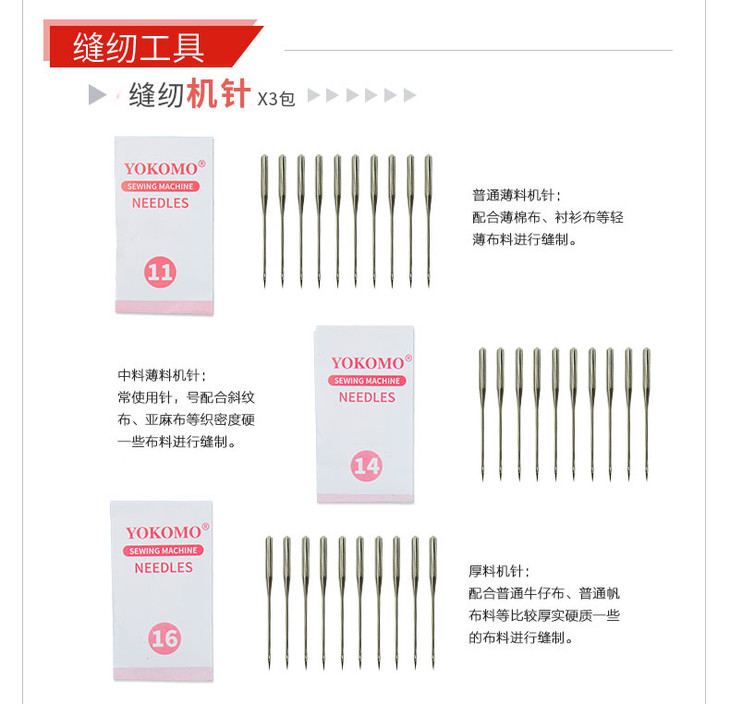 缝纫工具

缝纫机针 X3包

YOKOMO®
SEWING MACHINE
NEEDLES
11

普通薄料机针：
配合薄棉布、衬衫布等轻薄布料进行缝制。

中料薄料机针：
常使用针，号配合斜纹布、亚麻布等织密度硬一些布料进行缝制。

YOKOMO®
SEWING MACHINE
NEEDLES
14

YOKOMO®
SEWING MACHINE
NEEDLES
16

厚料机针：
配合普通牛仔布、普通帆布料等比较厚实硬质一些的布料进行缝制。