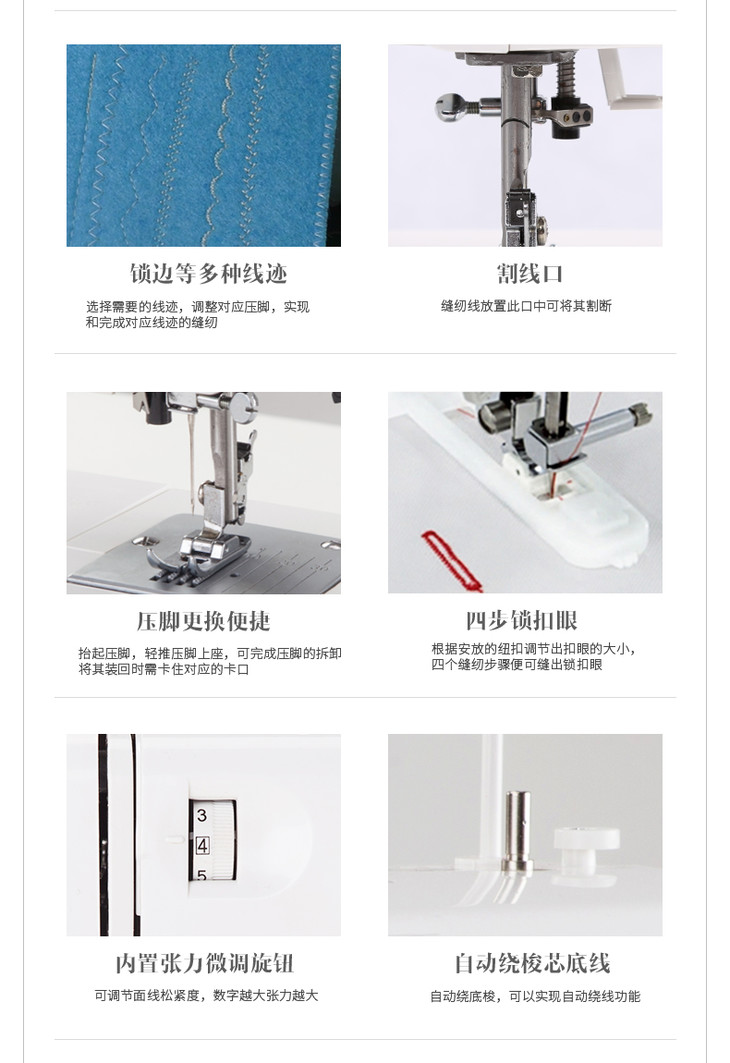 锁边等多种线迹

选择需要的线迹，调整对应压脚，实现和完成对应线迹的缝纫

割线口

缝纫线放置此口中可将其割断

压脚更换便捷

抬起压脚，轻推压脚上座，可完成压脚的拆卸将其装回时需卡住对应的卡口

四步锁扣眼

根据安放的纽扣调节出扣眼的大小，四个缝纫步骤便可缝出锁扣眼

3
4
5

内置张力微调旋钮

可调节面线松紧度，数字越大张力越大

自动绕梭芯底线

自动绕底梭，可以实现自动绕线功能