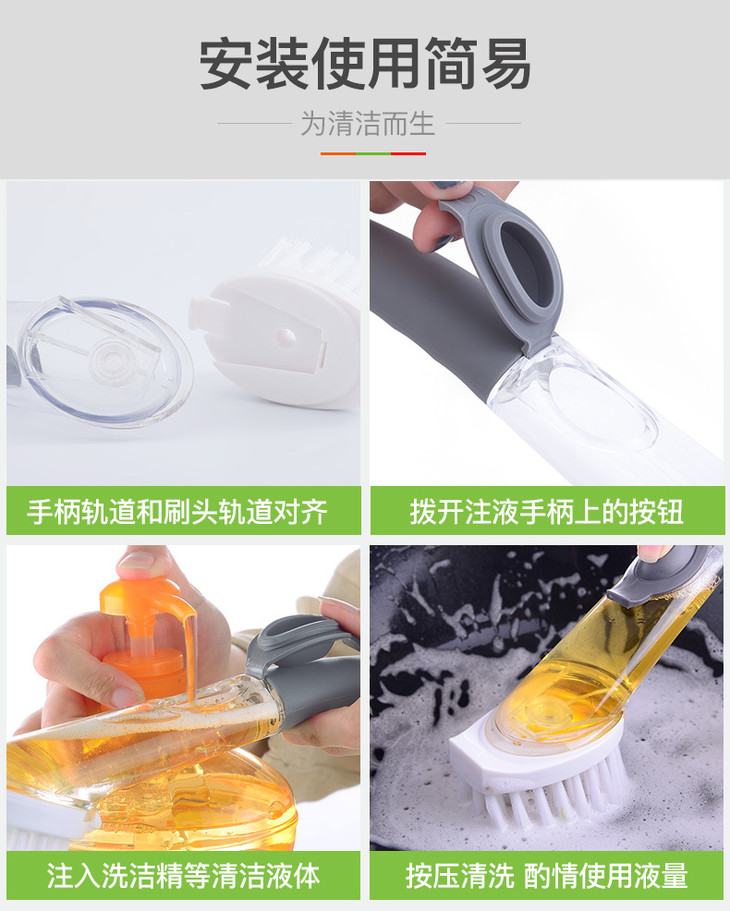 安装使用简易

为清洁而生

手柄轨道和刷头轨道对齐

拨开注液手柄上的按钮

注入洗洁精等清洁液体

按压清洗 酌情使用液量