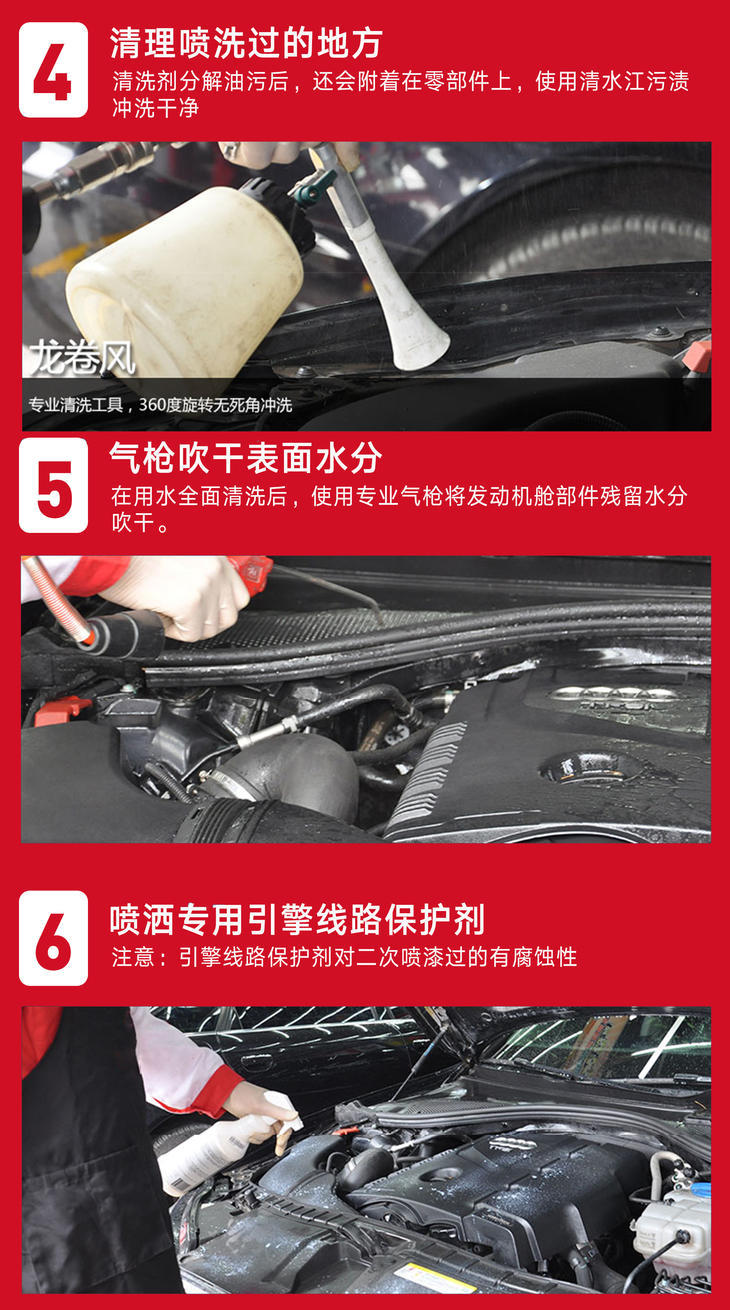 4

清理喷洗过的地方

清洗剂分解油污后，还会附着在零部件上，使用清水江污渍冲洗干净

龙卷风

专业清洗工具，360度旋转无死角冲洗

5

气枪吹干表面水分

在用水全面清洗后，使用专业气枪将发动机舱部件残留水分吹干。

6

喷洒专用引擎线路保护剂

注意：引擎线路保护剂对二次喷漆过的有腐蚀性