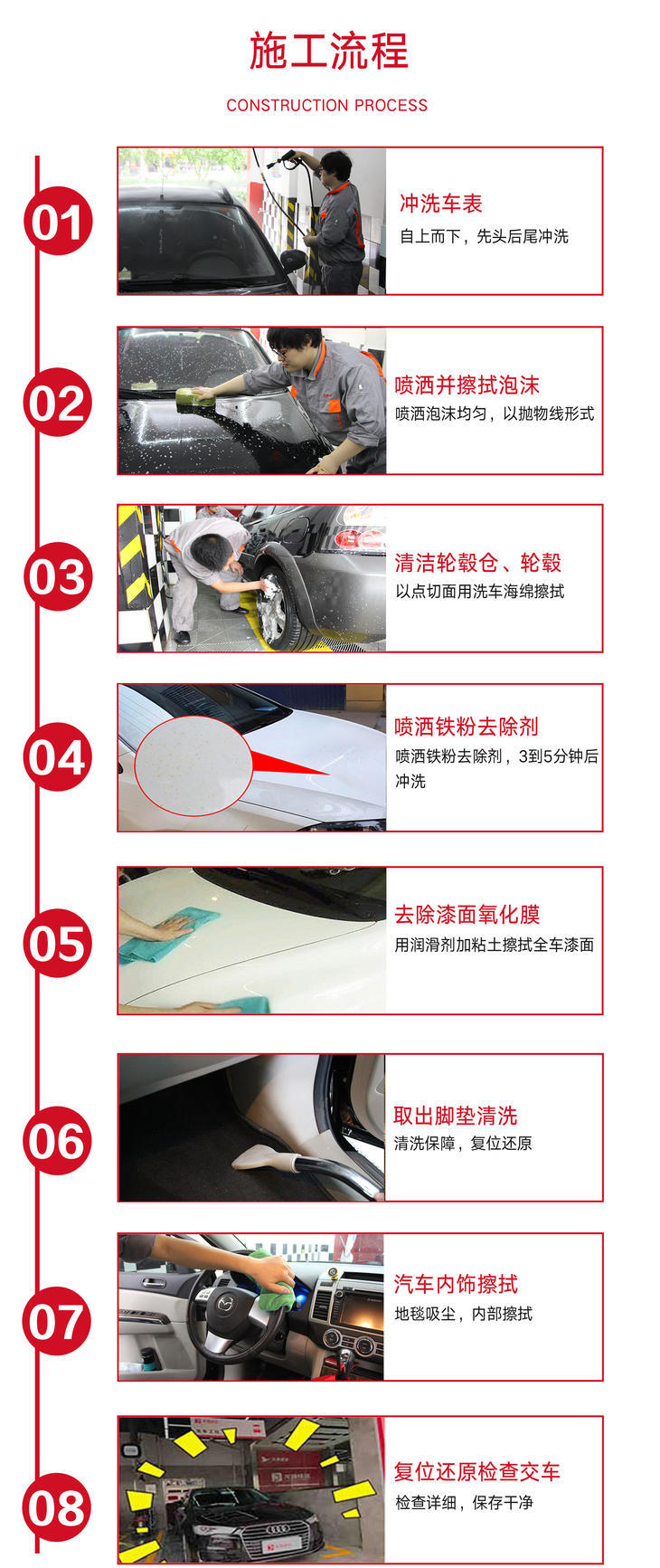 施工流程

CONSTRUCTION PROCESS

01

冲洗车表

自上而下，先头后尾冲洗

02

喷洒并擦拭泡沫

喷洒泡沫均匀，以抛物线形式

03

清洁轮毂仓、轮毂

以点切面用洗车海绵擦拭

04

喷洒铁粉去除剂

喷洒铁粉去除剂，3到5分钟后冲洗

05

去除漆面氧化膜

用润滑剂加粘土擦拭全车漆面

06

取出脚垫清洗

清洗保障，复位还原

07

汽车内饰擦拭

地毯吸尘，内部擦拭

08

复位还原检查交车

检查详细，保存干净