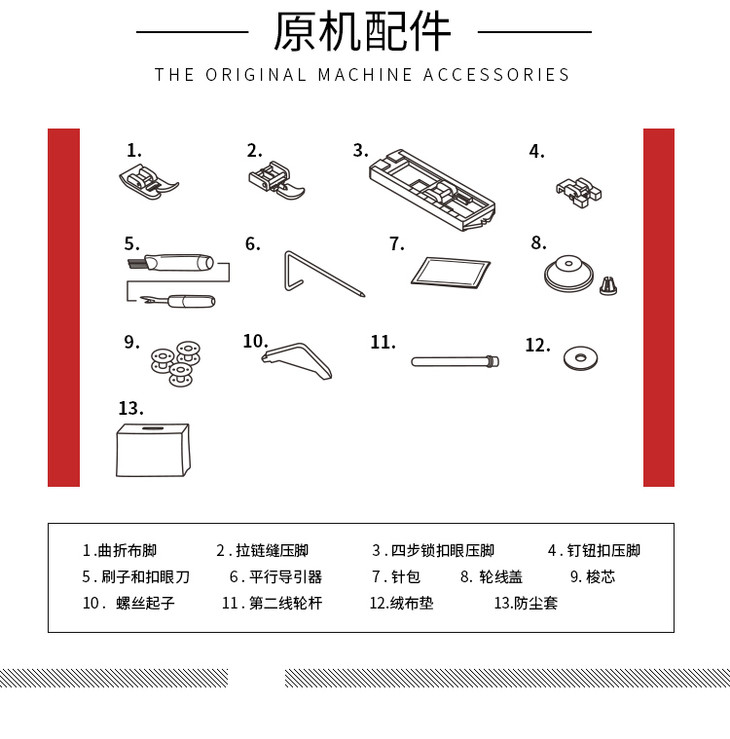 原机配件

THE ORIGINAL MACHINE ACCESSORIES

1.

2.

3.

4.

5.

6.

7.

8.

9.

10.

11.

12.

13.

1.曲折布脚　2.拉链缝压脚　3.四步锁扣眼压脚　4.钉钮扣压脚
5.刷子和扣眼刀　6.平行导引器　7.针包　8.轮线盖　9.梭芯
10.螺丝起子　11.第二线轮杆　12.绒布垫　13.防尘套