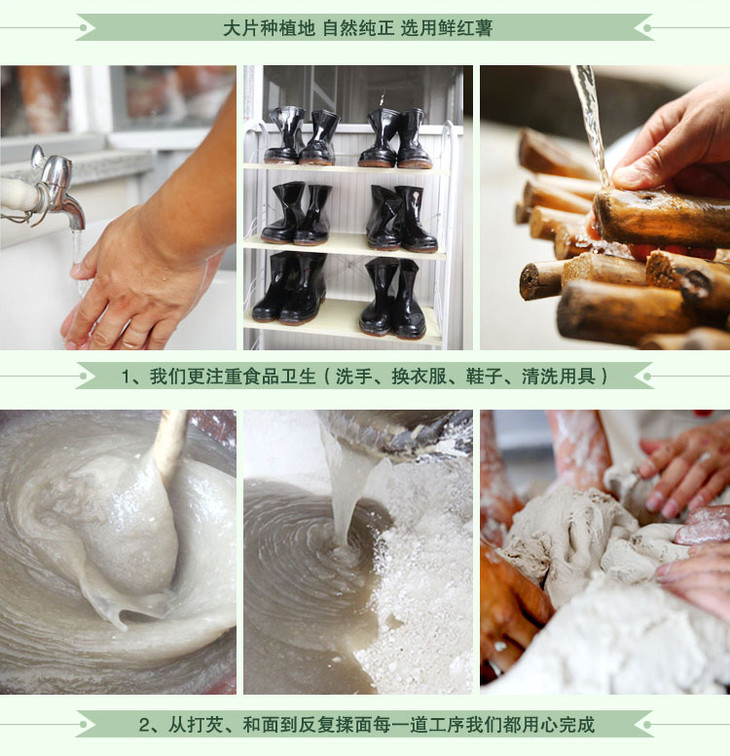 大片种植地 自然纯正 选用鲜红薯

1、我们更注重食品卫生（洗手、换衣服、鞋子、清洗用具）

2、从打芡、和面到反复揉面每一道工序我们都用心完成