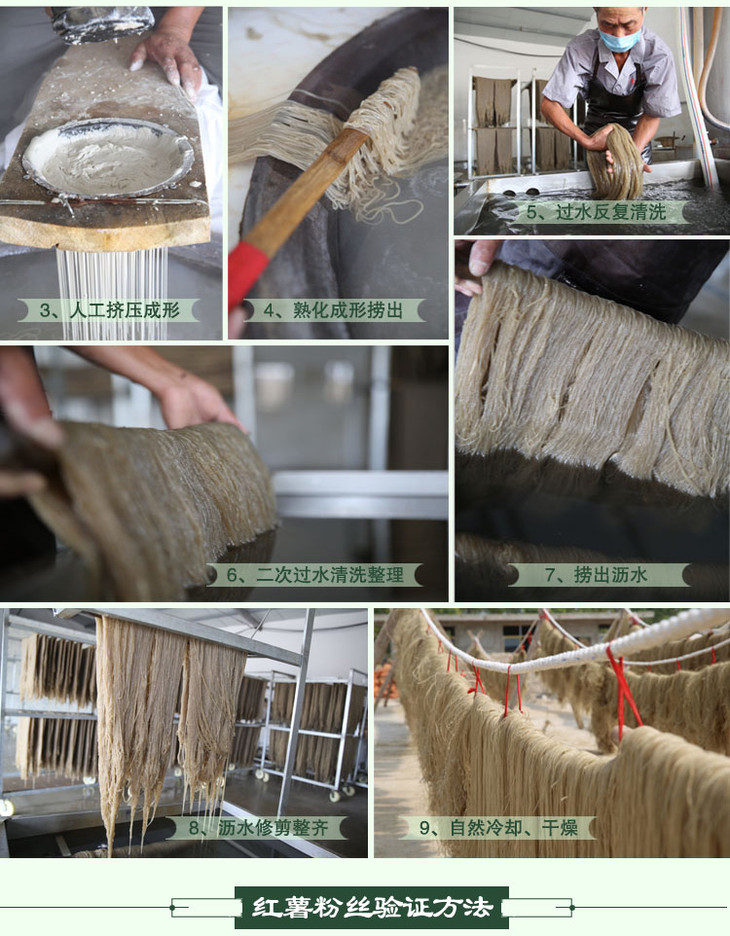 3、人工挤压成形

4、熟化成形捞出

5、过水反复清洗

6、二次过水清洗整理

7、捞出沥水

8、沥水修剪整齐

9、自然冷却、干燥

红薯粉丝验证方法