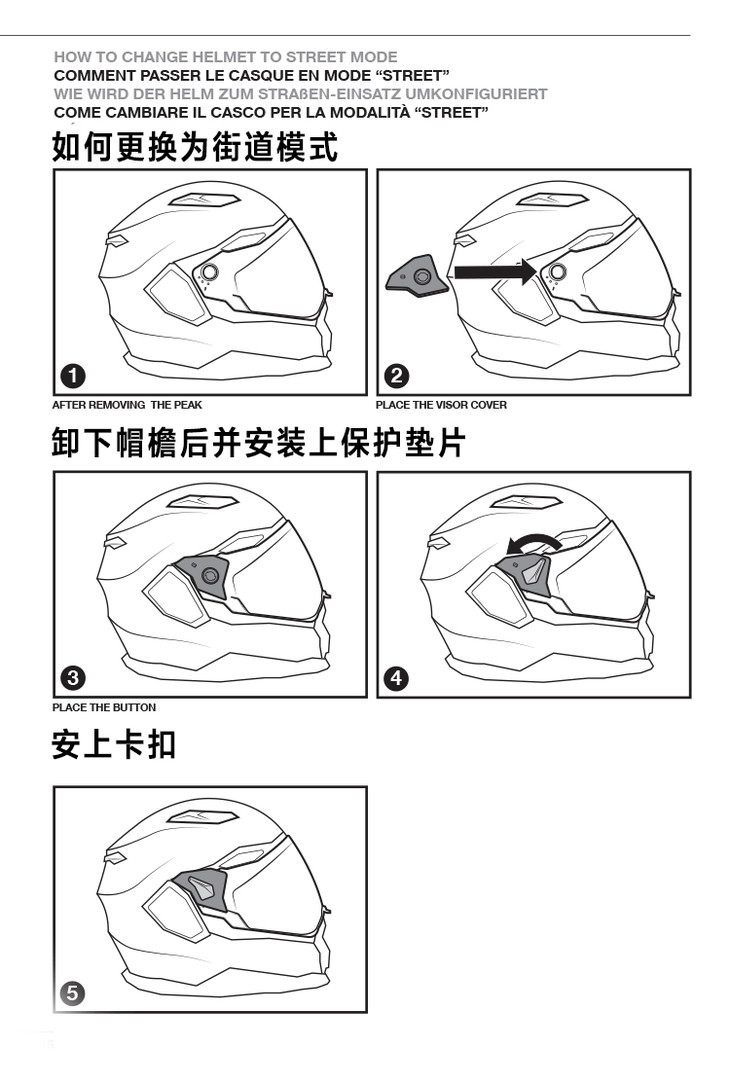 HOW TO CHANGE HELMET TO STREET MODE
COMMENT PASSER LE CASQUE EN MODE “STREET”
WIE WIRD DER HELM ZUM STRAßEN-EINSATZ UMKONFIGURIERT
COME CAMBIARE IL CASCO PER LA MODALITÀ “STREET”
如何更换为街道模式

1
AFTER REMOVING THE PEAK

2
PLACE THE VISOR COVER

卸下帽檐后并安装上保护垫片

3
PLACE THE BUTTON

4

安上卡扣

5