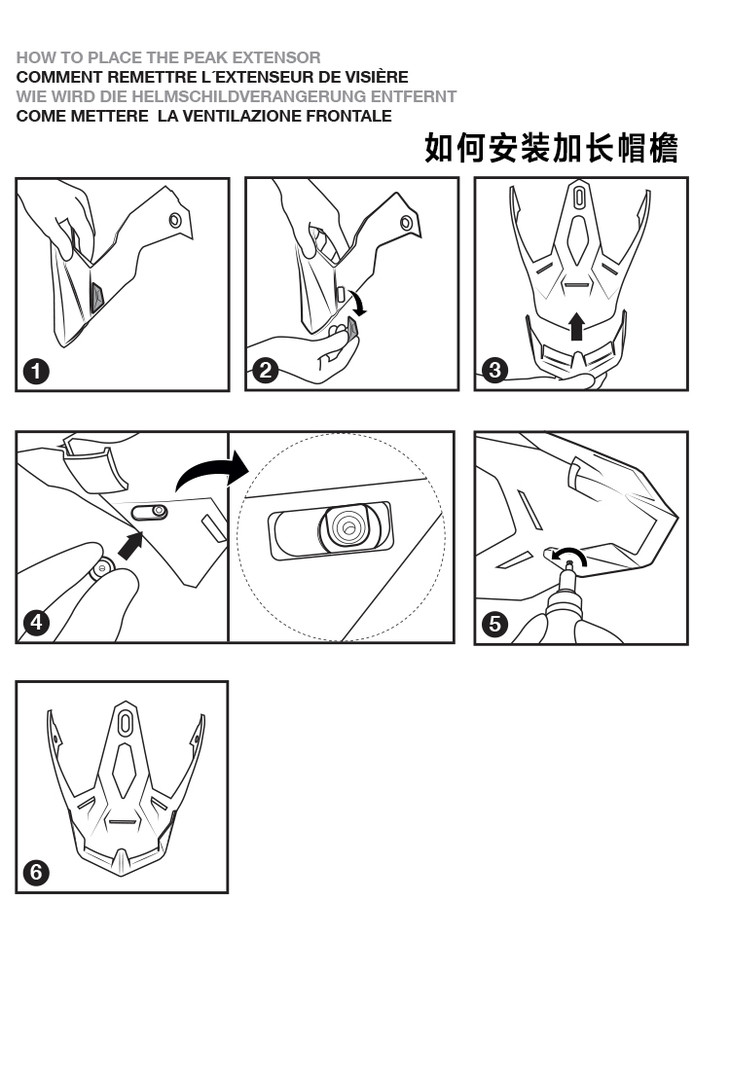 HOW TO PLACE THE PEAK EXTENSOR
COMMENT REMETTRE L´EXTENSEUR DE VISIÈRE
WIE WIRD DIE HELMSCHILDVERANGERUNG ENTFERNT
COME METTERE LA VENTILAZIONE FRONTALE

如何安装加长帽檐

1

2

3

4

5

6