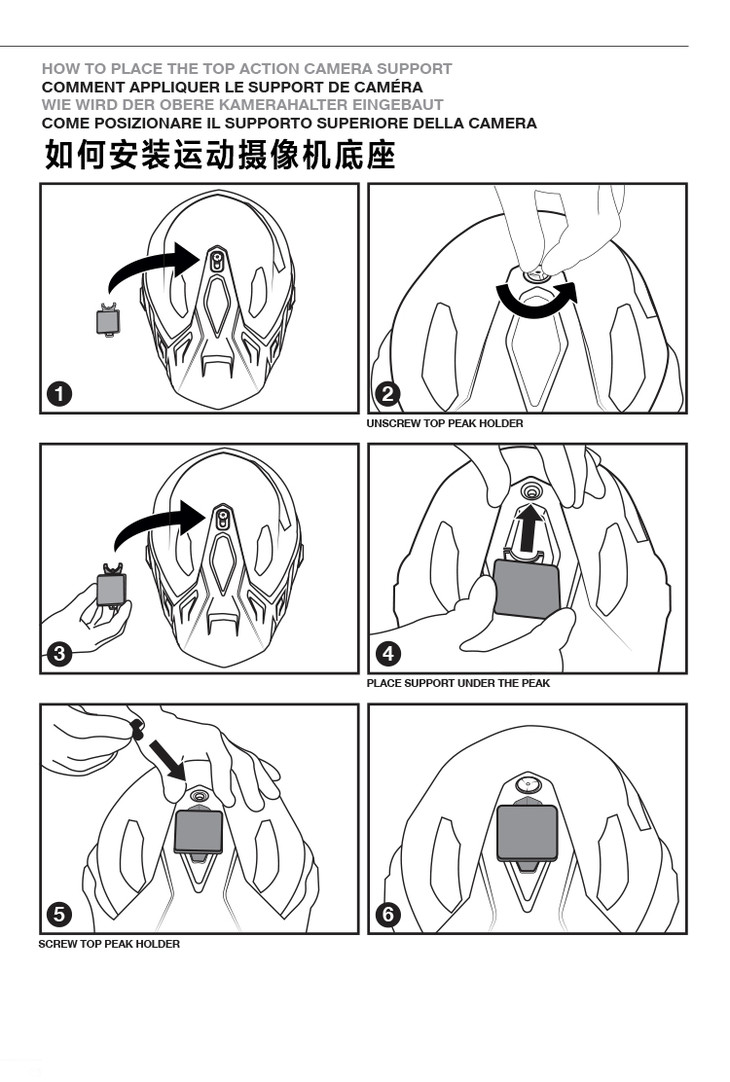 HOW TO PLACE THE TOP ACTION CAMERA SUPPORT
COMMENT APPLIQUER LE SUPPORT DE CAMÉRA
WIE WIRD DER OBERE KAMERAHALTER EINGEBAUT
COME POSIZIONARE IL SUPPORTO SUPERIORE DELLA CAMERA
如何安装运动摄像机底座

1

2
UNSCREW TOP PEAK HOLDER

3

4
PLACE SUPPORT UNDER THE PEAK

5
SCREW TOP PEAK HOLDER

6