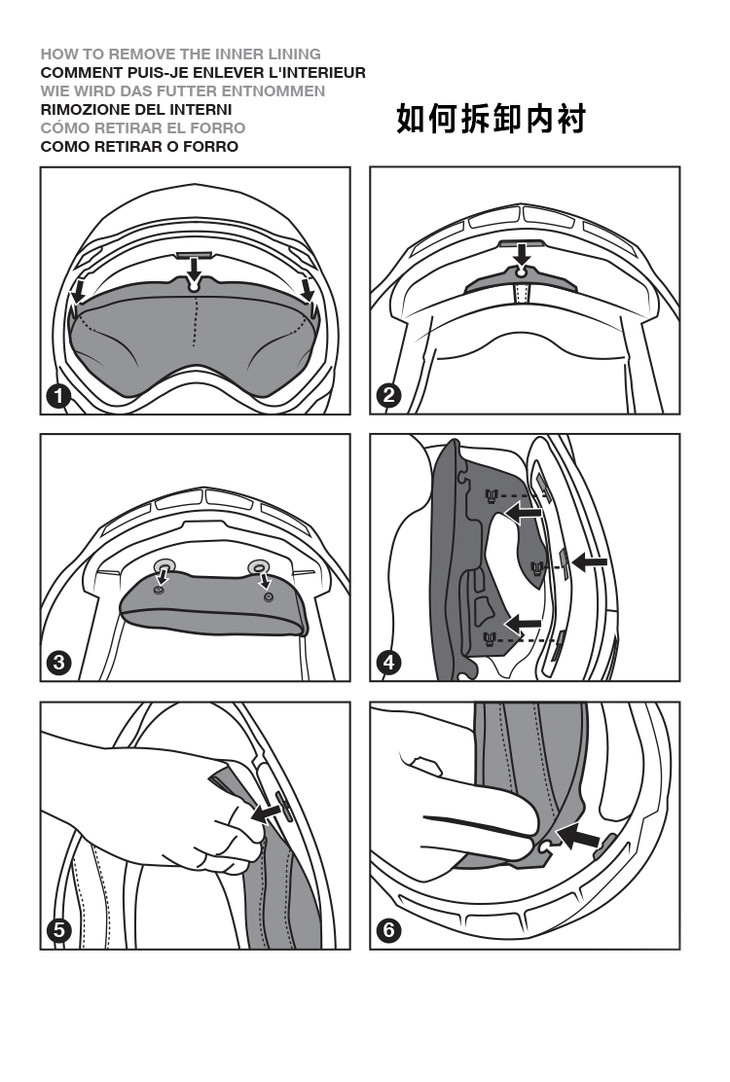 HOW TO REMOVE THE INNER LINING
COMMENT PUIS-JE ENLEVER L'INTERIEUR
WIE WIRD DAS FUTTER ENTNOMMEN
RIMOZIONE DEL INTERNI
CÓMO RETIRAR EL FORRO
COMO RETIRAR O FORRO

如何拆卸内衬

1

2

3

4

5

6