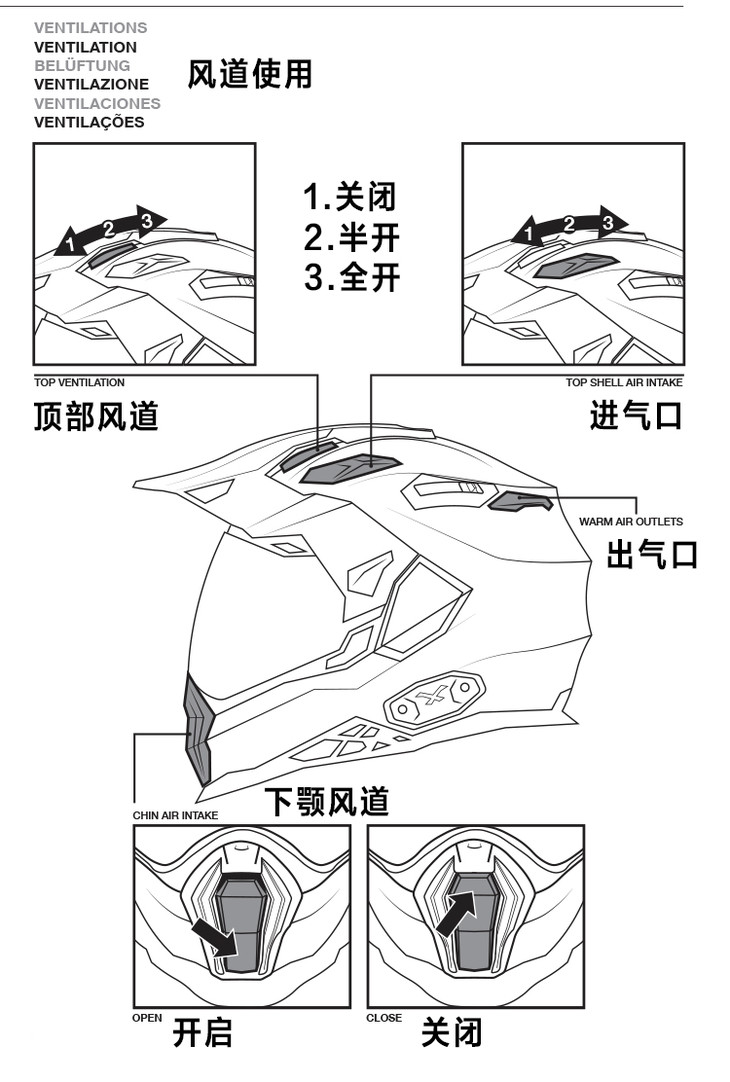 VENTILATIONS
VENTILATION
BELÜFTUNG
VENTILAZIONE
VENTILACIONES
VENTILAÇÕES

风道使用

1 2 3

1.关闭
2.半开
3.全开

1 2 3

TOP VENTILATION
顶部风道

TOP SHELL AIR INTAKE
进气口

WARM AIR OUTLETS
出气口

CHIN AIR INTAKE
下颚风道

OPEN
开启

CLOSE
关闭