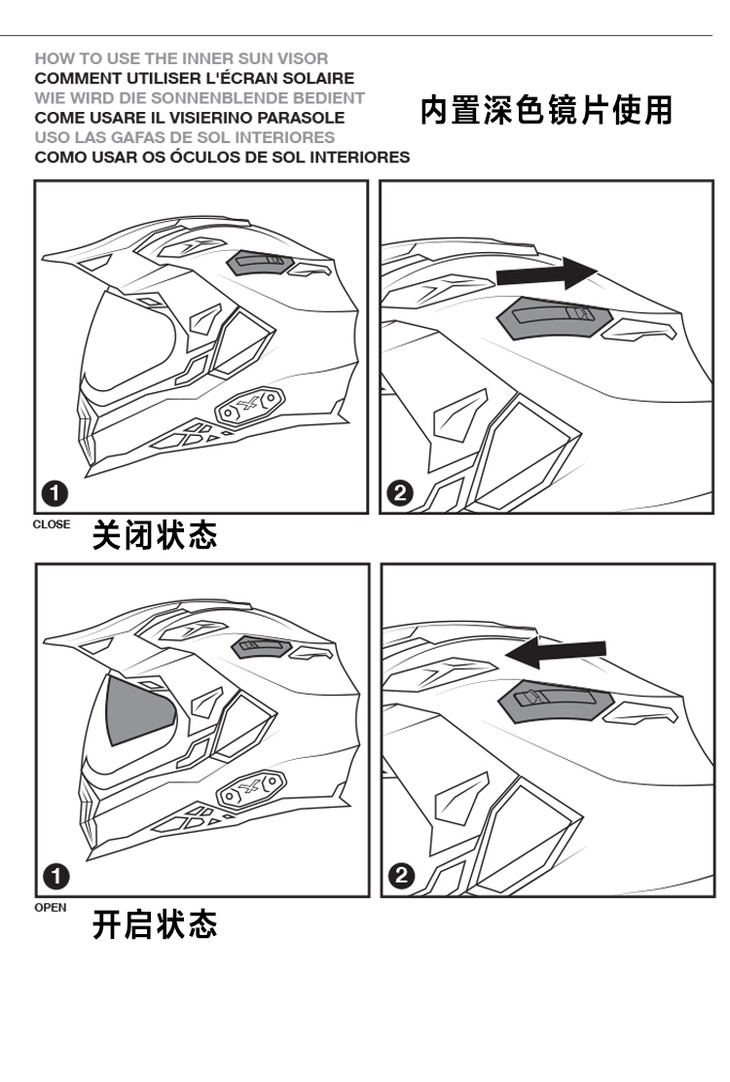 HOW TO USE THE INNER SUN VISOR
COMMENT UTILISER L'ÉCRAN SOLAIRE
WIE WIRD DIE SONNENBLENDE BEDIENT
COME USARE IL VISIERINO PARASOLE
USO LAS GAFAS DE SOL INTERIORES
COMO USAR OS ÓCULOS DE SOL INTERIORES

内置深色镜片使用

1

2

CLOSE
关闭状态

1

2

OPEN
开启状态