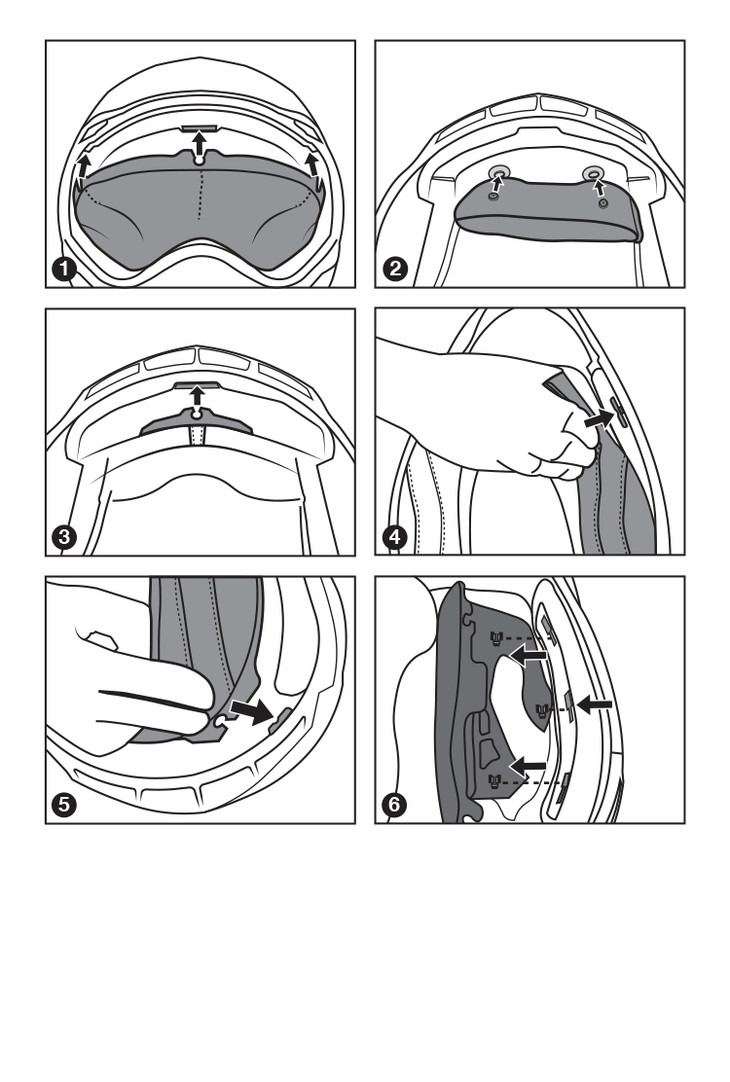 1

2

3

4

5

6