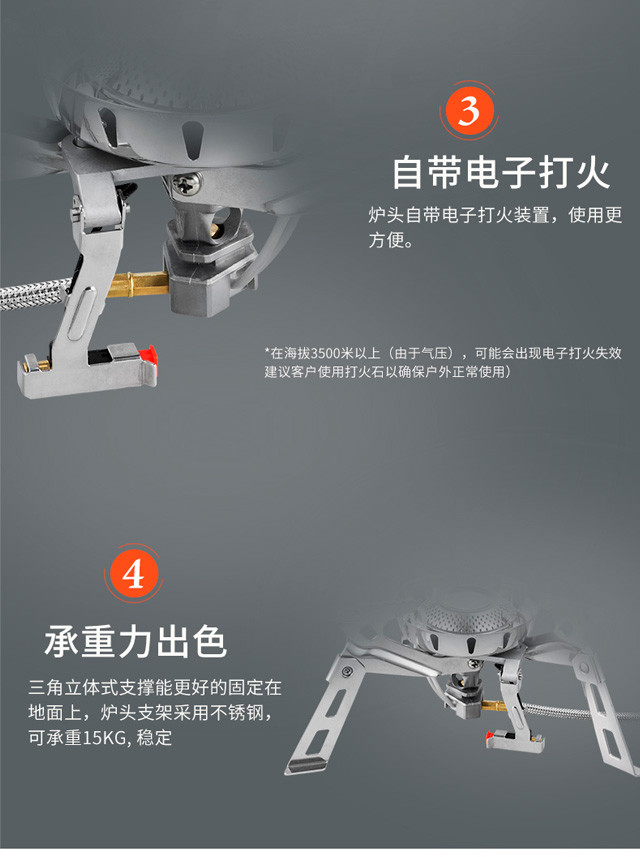 3

自带电子打火

炉头自带电子打火装置，使用更方便。

*在海拔3500米以上（由于气压），可能会出现电子打火失效建议客户使用打火石以确保户外正常使用）

4

承重力出色

三角立体式支撑能更好的固定在地面上，炉头支架采用不锈钢，可承重15KG, 稳定