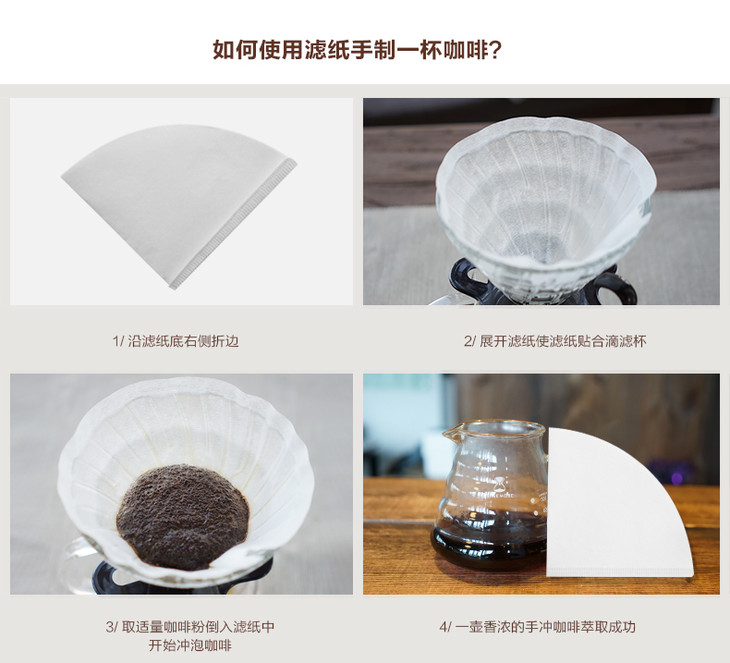 如何使用滤纸手制一杯咖啡?

1/ 沿滤纸底右侧折边

2/ 展开滤纸使滤纸贴合滴滤杯

3/ 取适量咖啡粉倒入滤纸中
开始冲泡咖啡

4/ 一壶香浓的手冲咖啡萃取成功