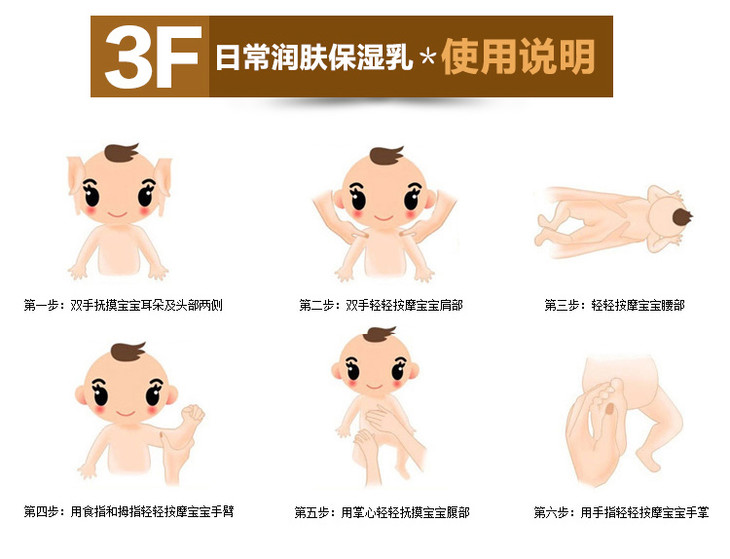 3F 日常润肤保湿乳 * 使用说明

第一步：双手抚摸宝宝耳朵及头部两侧

第二步：双手轻轻按摩宝宝肩部

第三步：轻轻按摩宝宝腰部

第四步：用食指和拇指轻轻按摩宝宝手臂

第五步：用掌心轻轻抚摸宝宝腹部

第六步：用手指轻轻按摩宝宝手掌