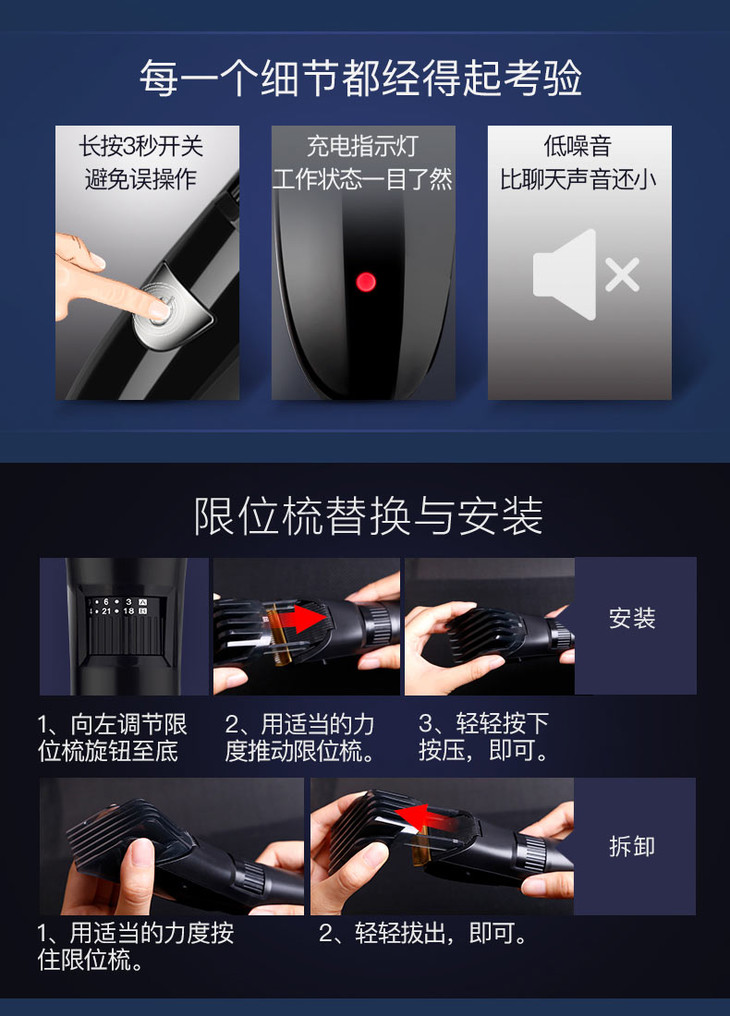 每一个细节都经得起考验

长按3秒开关
避免误操作

充电指示灯
工作状态一目了然

低噪音
比聊天声音还小

限位梳替换与安装

6 3 A
21 18 B

安装

1、向左调节限位梳旋钮至底

2、用适当的力度推动限位梳。

3、轻轻按下按压，即可。

拆卸

1、用适当的力度按住限位梳。

2、轻轻拔出，即可。