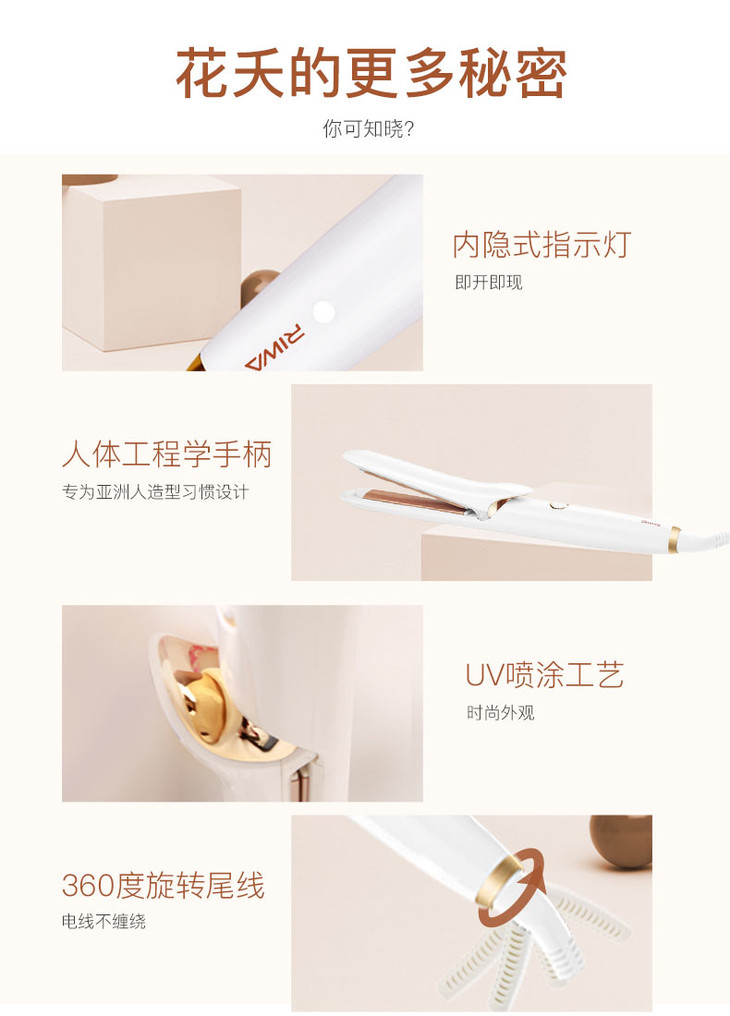 花夭的更多秘密

你可知晓?

RIWA

内隐式指示灯

即开即现

人体工程学手柄

专为亚洲人造型习惯设计

UV喷涂工艺

时尚外观

360度旋转尾线

电线不缠绕