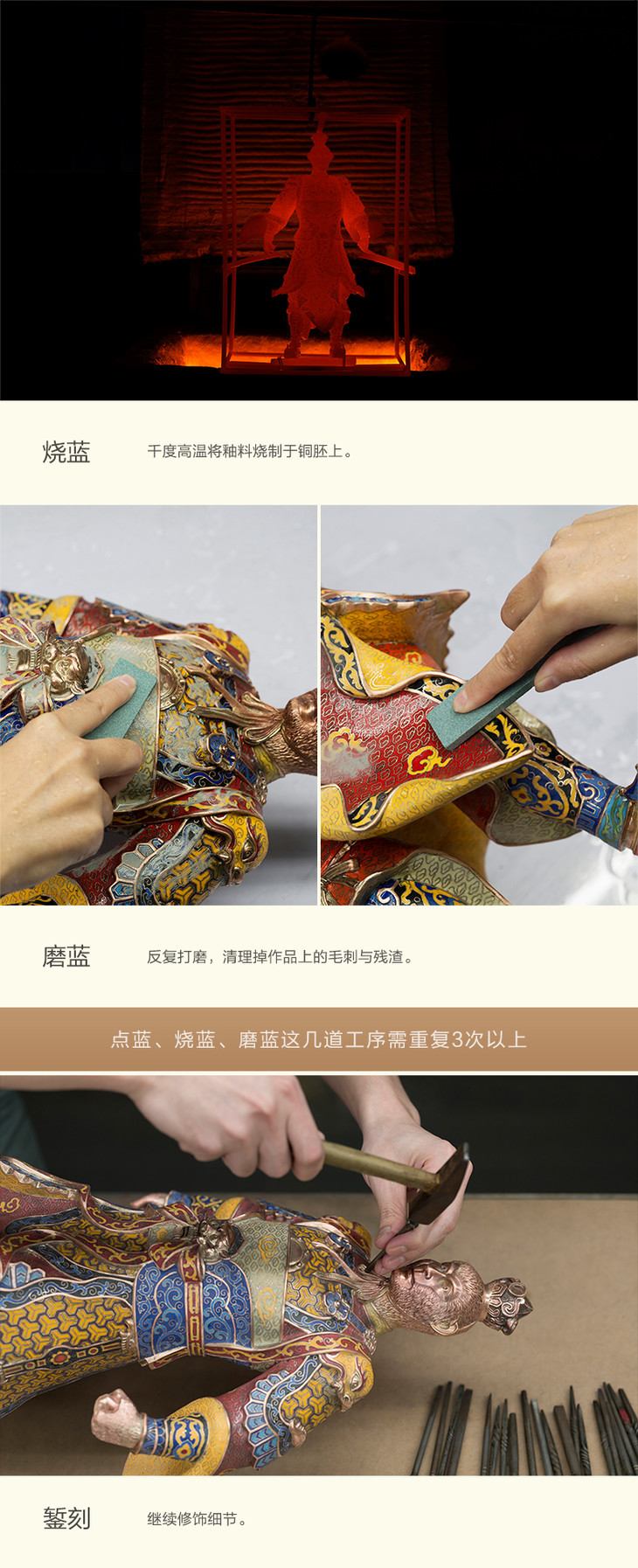 烧蓝

千度高温将釉料烧制于铜胚上。

磨蓝

反复打磨，清理掉作品上的毛刺与残渣。

点蓝、烧蓝、磨蓝这几道工序需重复3次以上

錾刻

继续修饰细节。