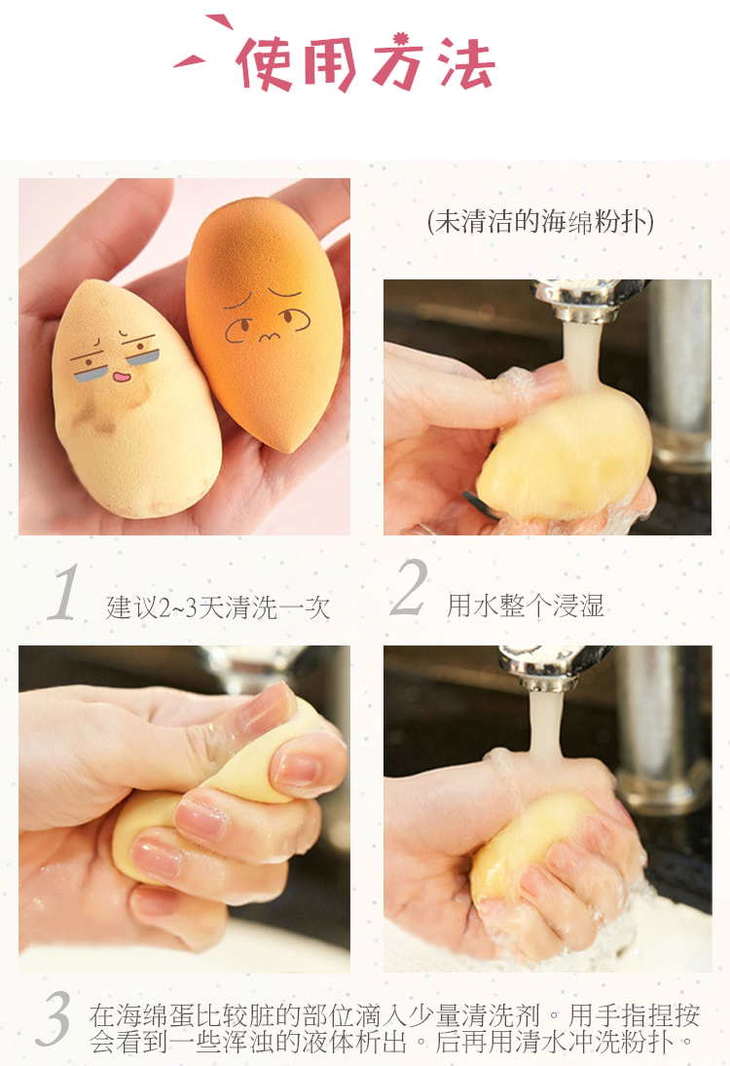 使用方法

(未清洁的海绵粉扑)

1 建议2~3天清洗一次

2 用水整个浸湿

3 在海绵蛋比较脏的部位滴入少量清洗剂。用手指捏按会看到一些浑浊的液体析出。后再用清水冲洗粉扑。