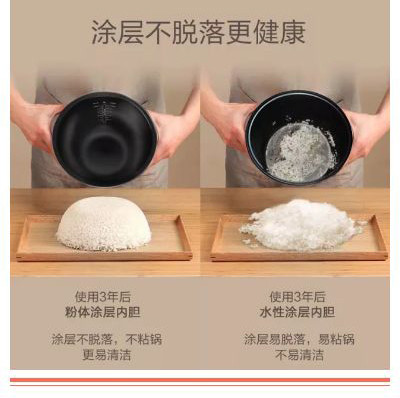 涂层不脱落更健康

使用3年后
粉体涂层内胆

涂层不脱落，不粘锅
更易清洁

使用3年后
水性涂层内胆

涂层易脱落，易粘锅
不易清洁