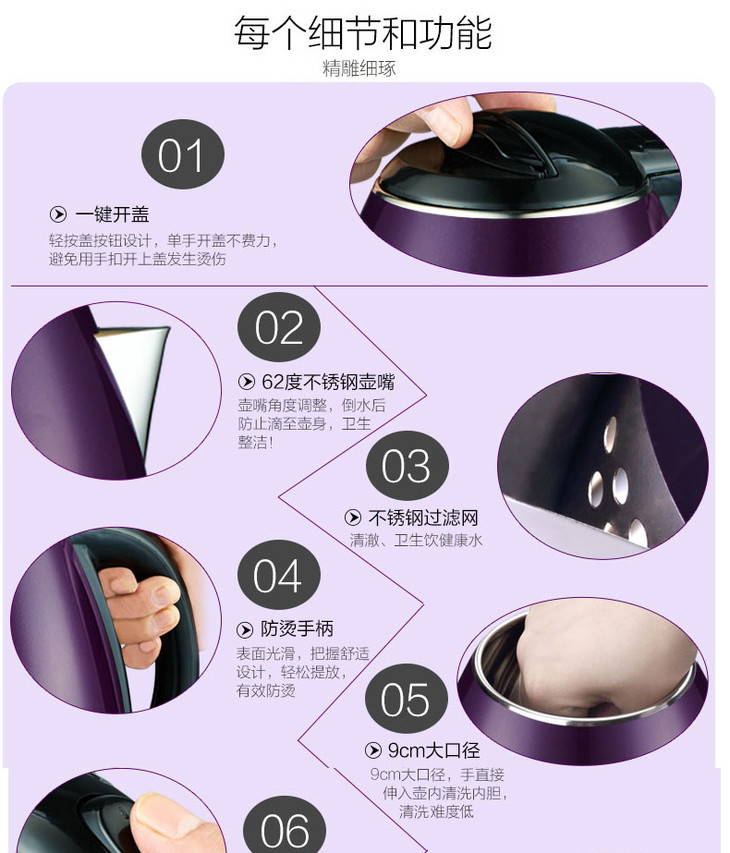 每个细节和功能

精雕细琢

01

一键开盖

轻按盖按钮设计，单手开盖不费力，避免用手扣开上盖发生烫伤

02

62度不锈钢壶嘴

壶嘴角度调整，倒水后防止滴至壶身，卫生整洁！

03

不锈钢过滤网

清澈、卫生饮健康水

04

防烫手柄

表面光滑，把握舒适设计，轻松提放，有效防烫

05

9cm大口径

9cm大口径，手直接伸入壶内清洗内胆，清洗难度低

06