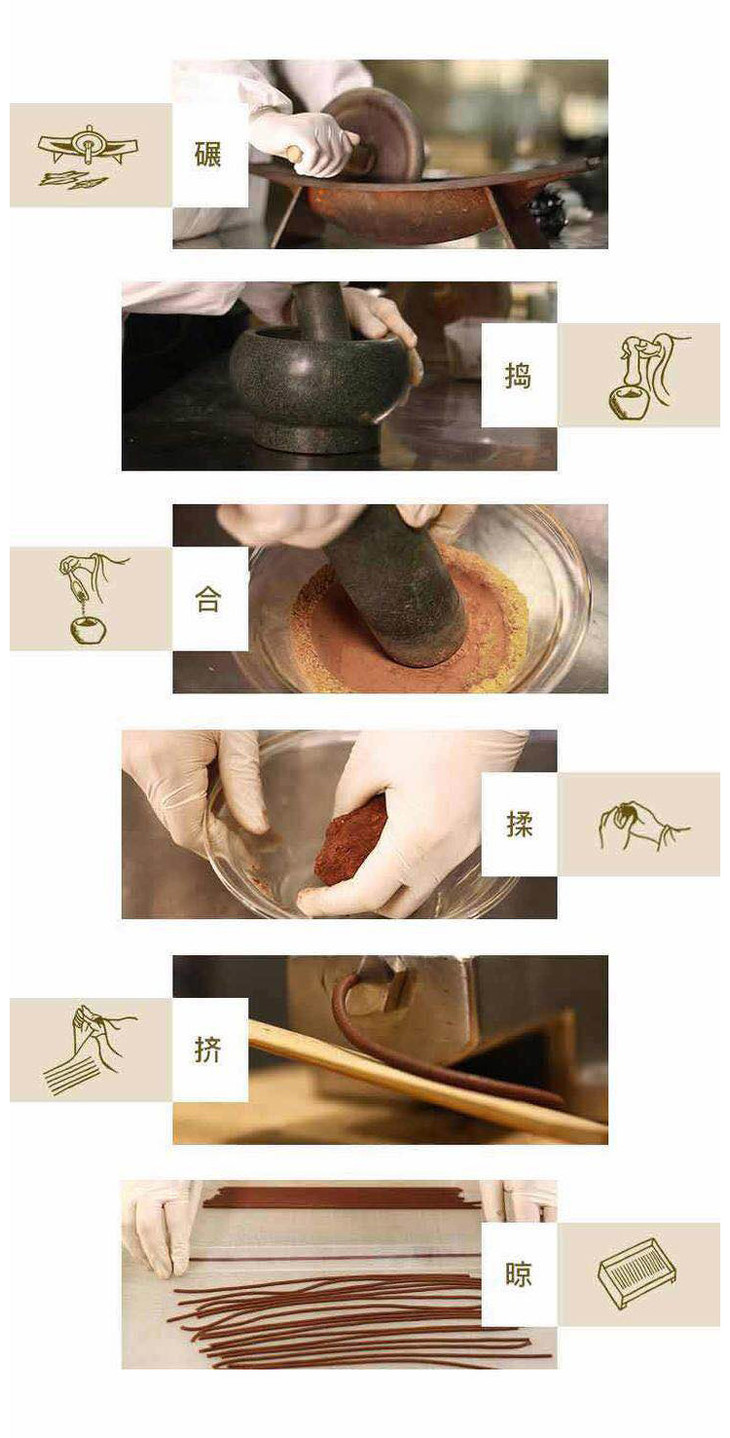 碾

捣

合

揉

挤

晾