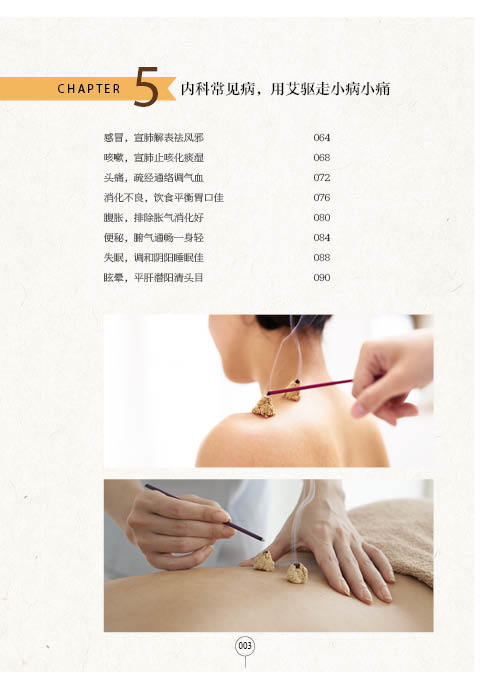 CHAPTER 5 内科常见病，用艾驱走小病小痛

感冒，宣肺解表祛风邪 064
咳嗽，宣肺止咳化痰湿 068
头痛，疏经通络调气血 072
消化不良，饮食平衡胃口佳 076
腹胀，排除胀气消化好 080
便秘，腑气通畅一身轻 084
失眠，调和阴阳睡眠佳 088
眩晕，平肝潜阳清头目 090

003