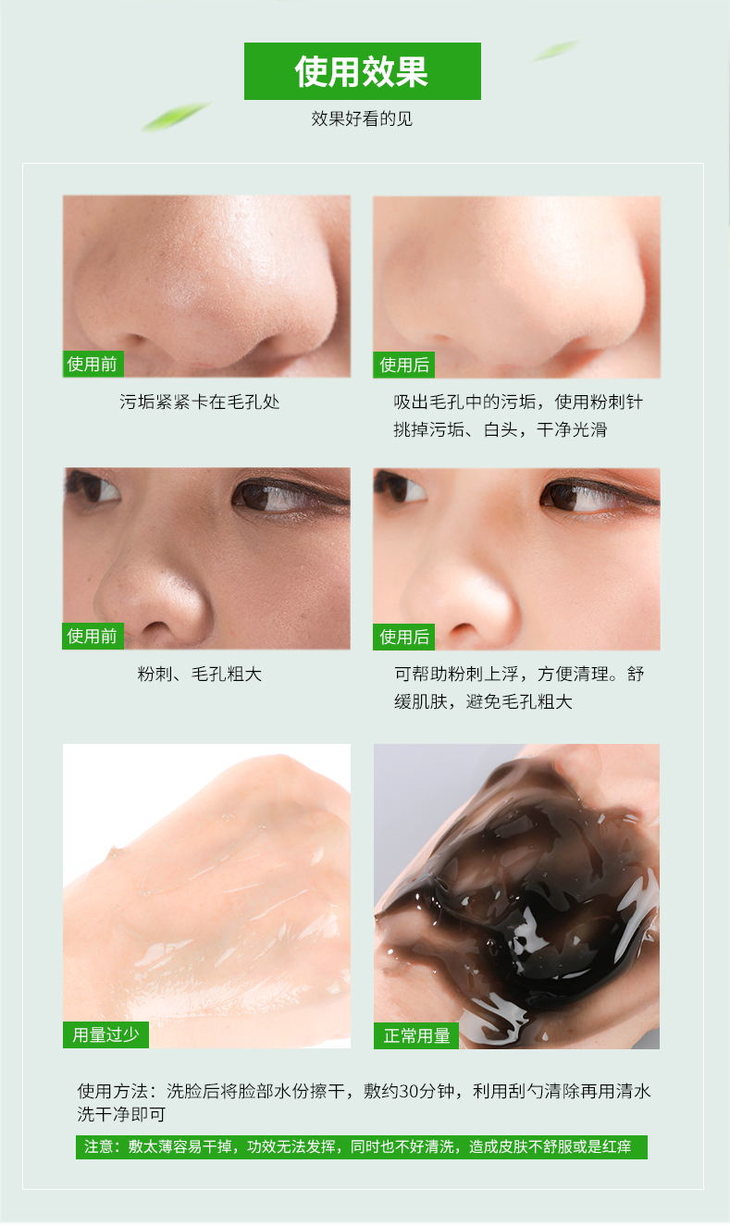 使用效果

效果好看的见

使用前

污垢紧紧卡在毛孔处

使用后

吸出毛孔中的污垢，使用粉刺针挑掉污垢、白头，干净光滑

使用前

粉刺、毛孔粗大

使用后

可帮助粉刺上浮，方便清理。舒缓肌肤，避免毛孔粗大

用量过少

正常用量

使用方法：洗脸后将脸部水份擦干，敷约30分钟，利用刮勺清除再用清水洗干净即可

注意：敷太薄容易干掉，功效无法发挥，同时也不好清洗，造成皮肤不舒服或是红痒