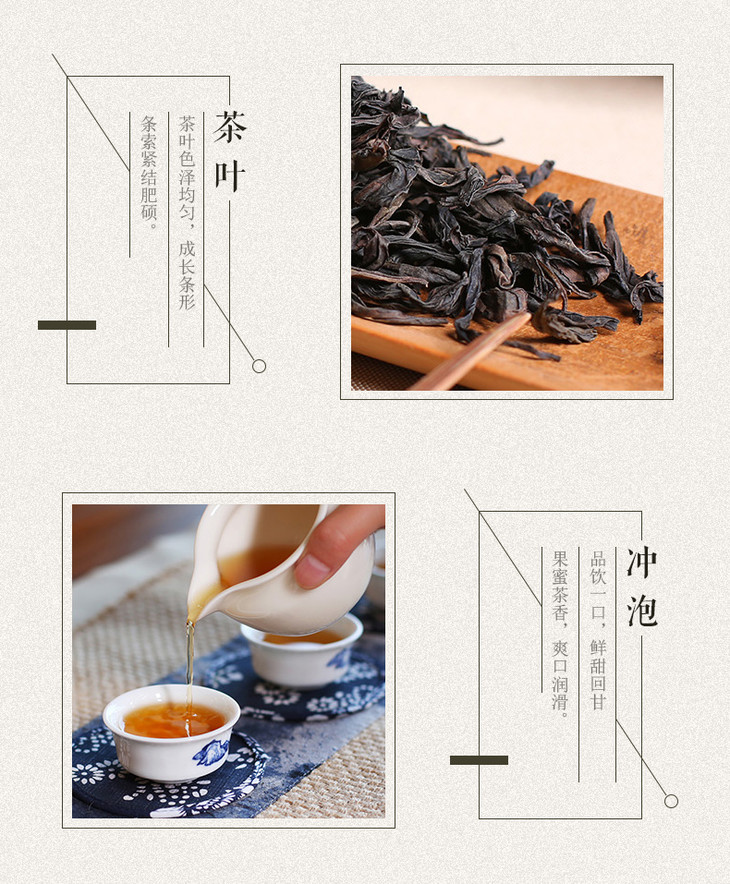 茶叶

茶叶色泽均匀，成长条形

条索紧结肥硕。

冲泡

品饮一口，鲜甜回甘

果蜜茶香，爽口润滑。