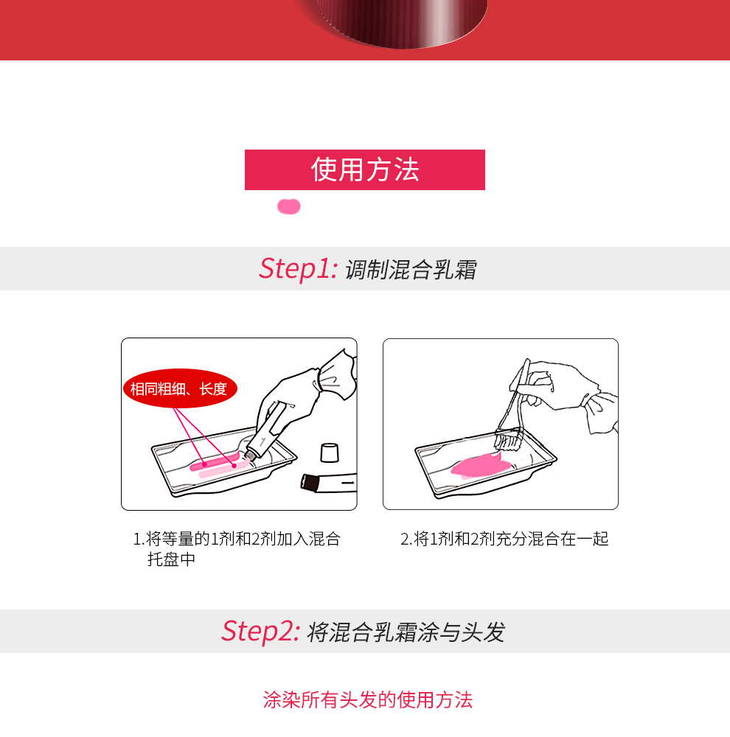 使用方法

Step1: 调制混合乳霜

相同粗细、长度

1.将等量的1剂和2剂加入混合托盘中

2.将1剂和2剂充分混合在一起

Step2: 将混合乳霜涂与头发

涂染所有头发的使用方法