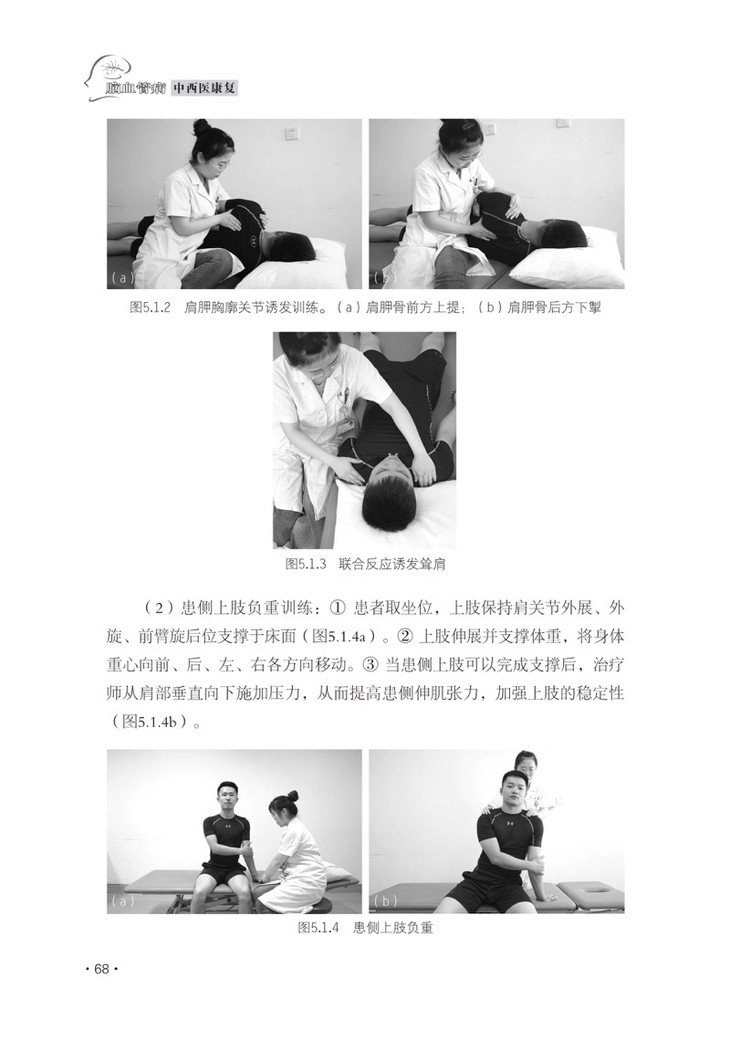 脑血管病 中西医康复

(a)

(b)

图5.1.2 肩胛胸廓关节诱发训练。(a)肩胛骨前方上提；(b)肩胛骨后方下掣

图5.1.3 联合反应诱发耸肩

(2)患侧上肢负重训练：① 患者取坐位，上肢保持肩关节外展、外旋、前臂旋后位支撑于床面(图5.1.4a)。② 上肢伸展并支撑体重，将身体重心向前、后、左、右各方向移动。③ 当患侧上肢可以完成支撑后，治疗师从肩部垂直向下施加压力，从而提高患侧伸肌张力，加强上肢的稳定性(图5.1.4b)。

(a)

(b)

图5.1.4 患侧上肢负重

· 68 ·