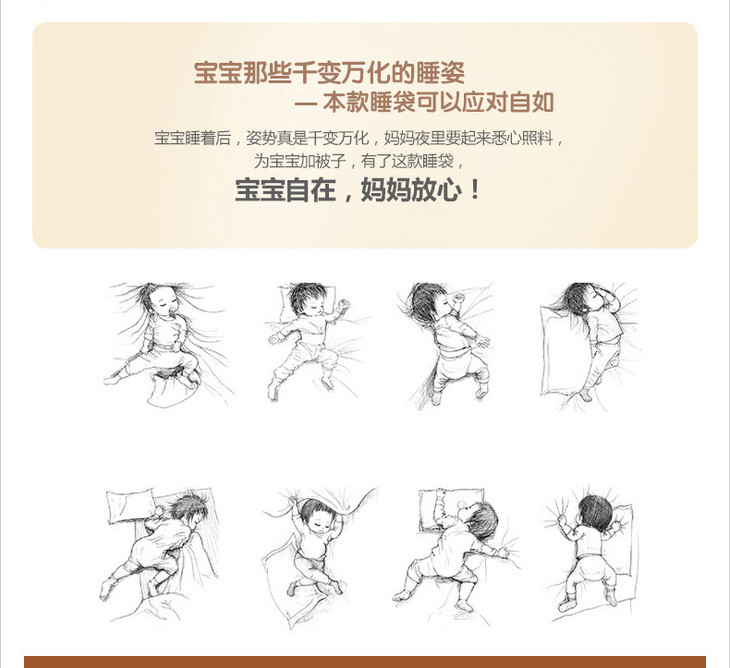 宝宝那些千变万化的睡姿

— 本款睡袋可以应对自如

宝宝睡着后，姿势真是千变万化，妈妈夜里要起来悉心照料，为宝宝加被子，有了这款睡袋，

宝宝自在，妈妈放心！