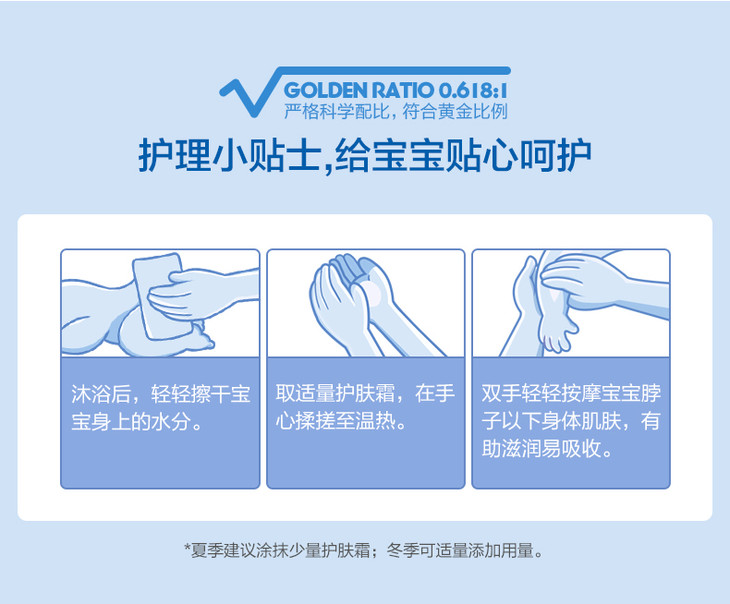 GOLDEN RATIO 0.618:1
严格科学配比，符合黄金比例

护理小贴士,给宝宝贴心呵护

沐浴后，轻轻擦干宝宝身上的水分。

取适量护肤霜，在手心揉搓至温热。

双手轻轻按摩宝宝脖子以下身体肌肤，有助滋润易吸收。

*夏季建议涂抹少量护肤霜；冬季可适量添加用量。