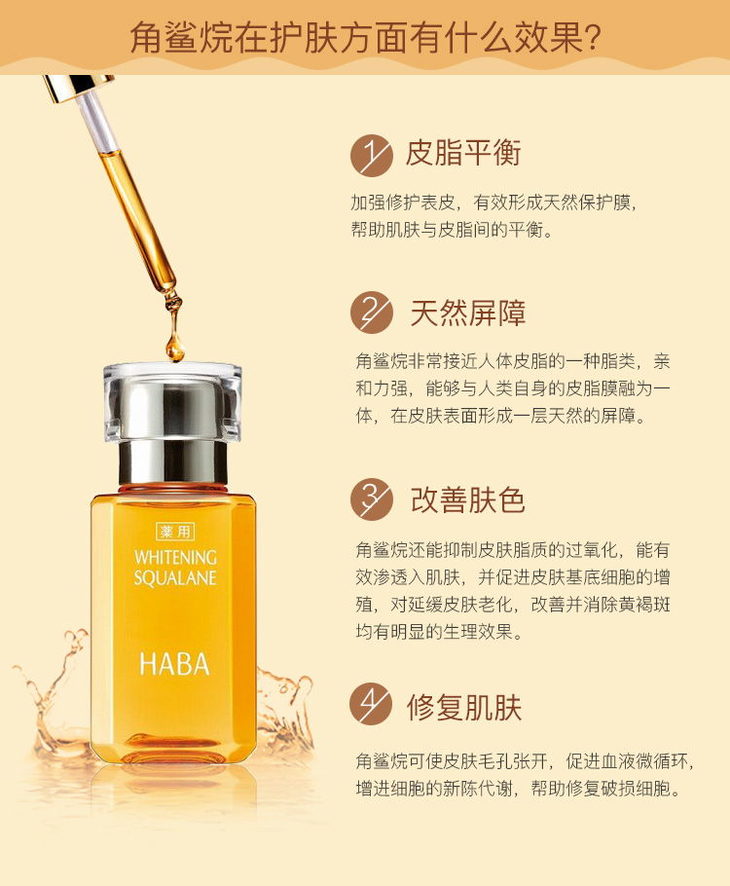 角鲨烷在护肤方面有什么效果?

薬用
WHITENING
SQUALANE
HABA

1 皮脂平衡

加强修护表皮，有效形成天然保护膜，帮助肌肤与皮脂间的平衡。

2 天然屏障

角鲨烷非常接近人体皮脂的一种脂类，亲和力强，能够与人类自身的皮脂膜融为一体，在皮肤表面形成一层天然的屏障。

3 改善肤色

角鲨烷还能抑制皮肤脂质的过氧化，能有效渗透入肌肤，并促进皮肤基底细胞的增殖，对延缓皮肤老化，改善并消除黄褐斑均有明显的生理效果。

4 修复肌肤

角鲨烷可使皮肤毛孔张开，促进血液微循环，增进细胞的新陈代谢，帮助修复破损细胞。