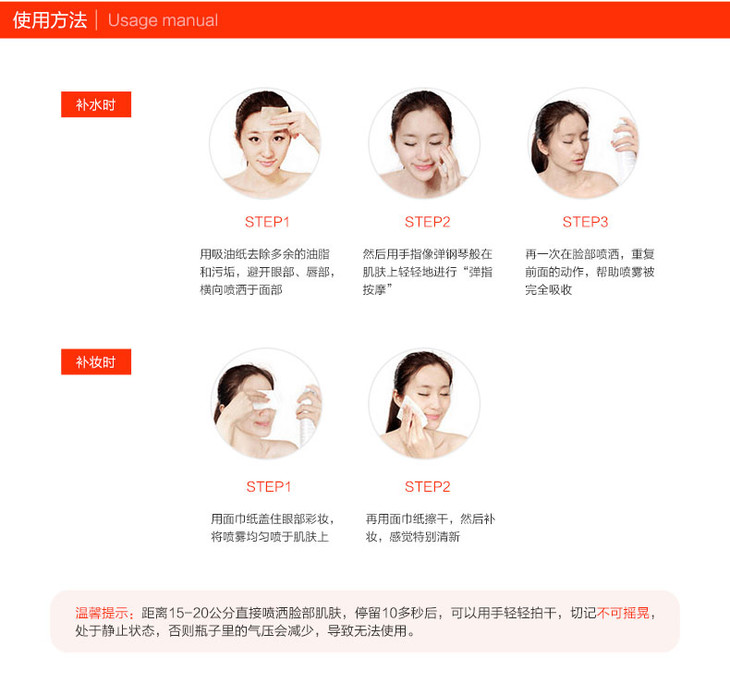 使用方法 | Usage manual

补水时

STEP1

用吸油纸去除多余的油脂和污垢，避开眼部、唇部，横向喷洒于面部

STEP2

然后用手指像弹钢琴般在肌肤上轻轻地进行“弹指按摩”

STEP3

再一次在脸部喷洒，重复前面的动作，帮助喷雾被完全吸收

补妆时

STEP1

用面巾纸盖住眼部彩妆，将喷雾均匀喷于肌肤上

STEP2

再用面巾纸擦干，然后补妆，感觉特别清新

温馨提示：距离15-20公分直接喷洒脸部肌肤，停留10多秒后，可以用手轻轻拍干，切记不可摇晃，处于静止状态，否则瓶子里的气压会减少，导致无法使用。