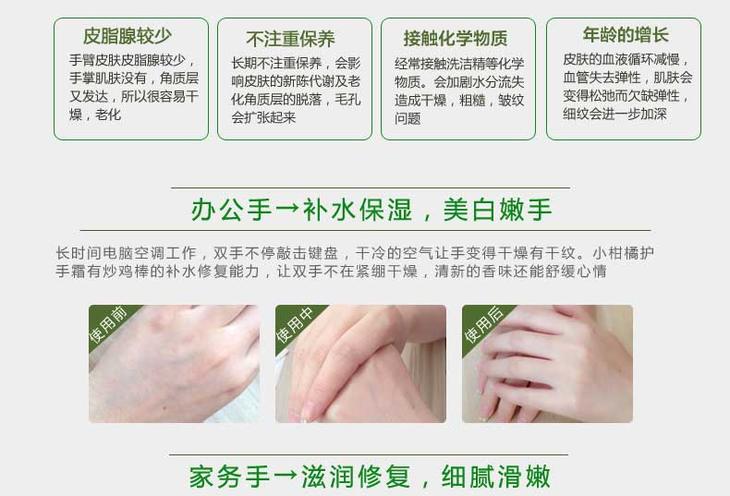 皮脂腺较少

手臂皮肤皮脂腺较少，手掌肌肤没有，角质层又发达，所以很容易干燥，老化

不注重保养

长期不注重保养，会影响皮肤的新陈代谢及老化角质层的脱落，毛孔会扩张起来

接触化学物质

经常接触洗洁精等化学物质。会加剧水分流失造成干燥，粗糙，皱纹问题

年龄的增长

皮肤的血液循环减慢，血管失去弹性，肌肤会变得松弛而欠缺弹性，细纹会进一步加深

办公手→补水保湿，美白嫩手

长时间电脑空调工作，双手不停敲击键盘，干冷的空气让手变得干燥有干纹。小柑橘护手霜有炒鸡棒的补水修复能力，让双手不在紧绷干燥，清新的香味还能舒缓心情

使用前

使用中

使用后

家务手→滋润修复，细腻滑嫩