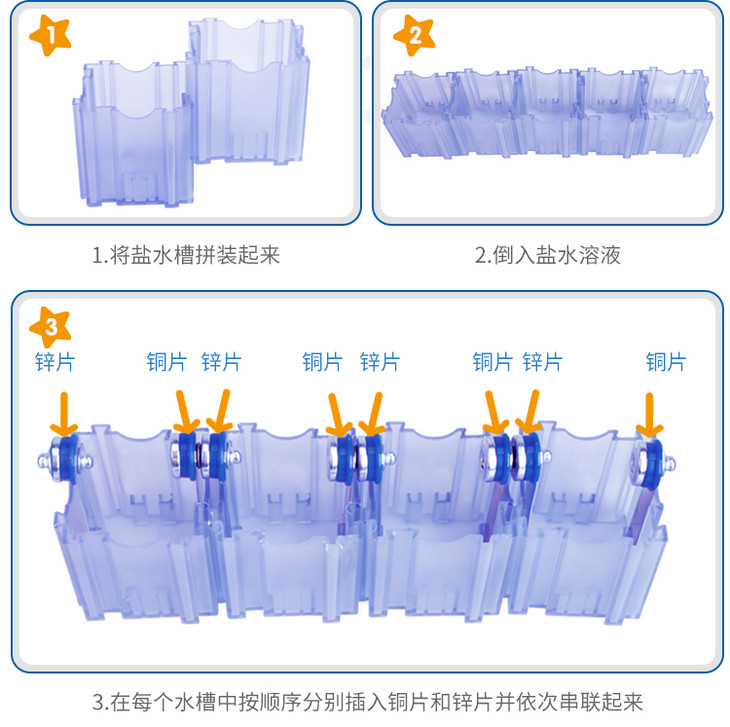 1

1.将盐水槽拼装起来

2

2.倒入盐水溶液

3

锌片 铜片 锌片 铜片 锌片 铜片 锌片 铜片

3.在每个水槽中按顺序分别插入铜片和锌片并依次串联起来