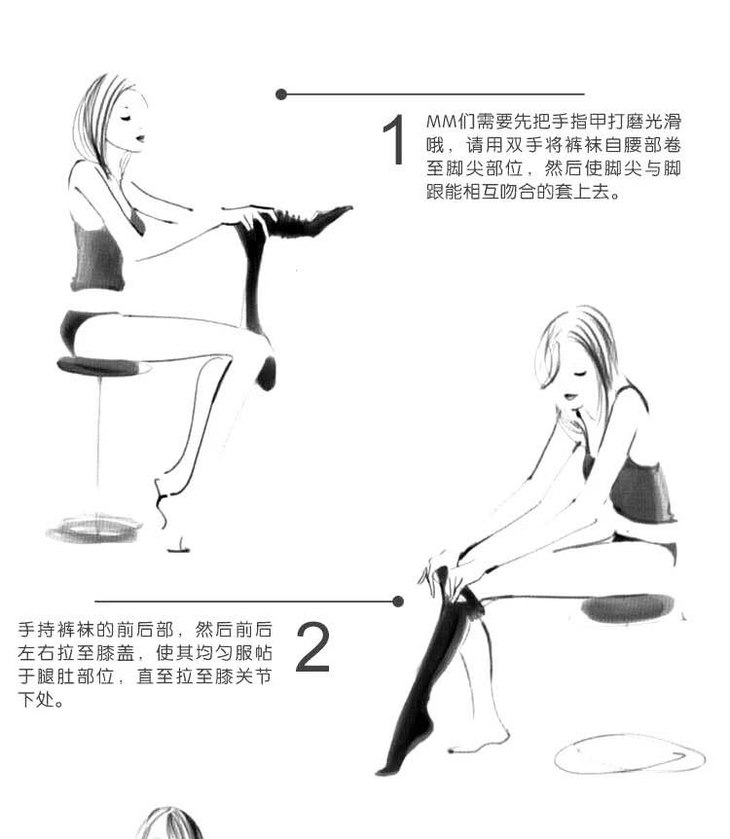 1

MM们需要先把手指甲打磨光滑哦，请用双手将裤袜自腰部卷至脚尖部位，然后使脚尖与脚跟能相互吻合的套上去。

2

手持裤袜的前后部，然后前后左右拉至膝盖，使其均匀服帖于腿肚部位，直至拉至膝关节下处。