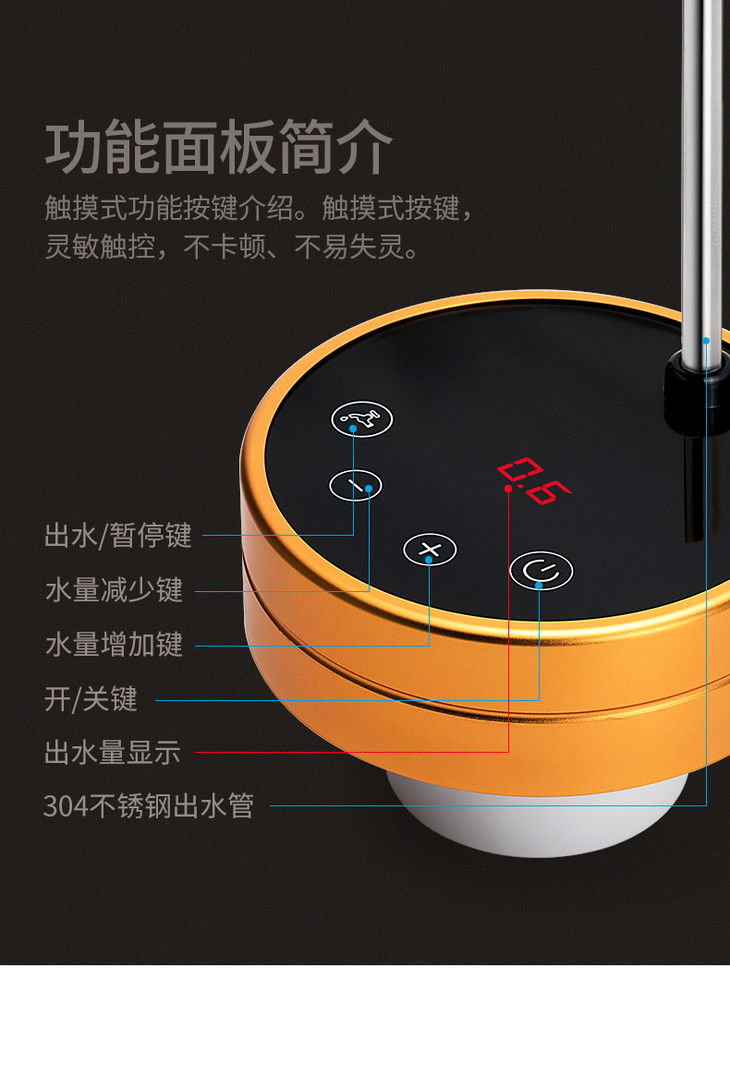 功能面板简介

触摸式功能按键介绍。触摸式按键，灵敏触控，不卡顿、不易失灵。

0.6

出水/暂停键
水量减少键
水量增加键
开/关键
出水量显示
304不锈钢出水管