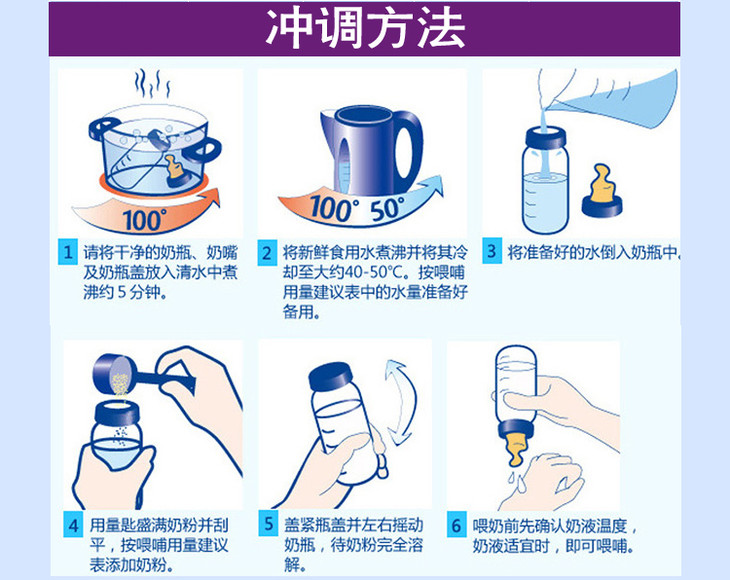 冲调方法

100°

1 请将干净的奶瓶、奶嘴及奶瓶盖放入清水中煮沸约 5 分钟。

100° 50°

2 将新鲜食用水煮沸并将其冷却至大约40-50°C。按喂哺用量建议表中的水量准备好备用。

3 将准备好的水倒入奶瓶中。

4 用量匙盛满奶粉并刮平，按喂哺用量建议表添加奶粉。

5 盖紧瓶盖并左右摇动奶瓶，待奶粉完全溶解。

6 喂奶前先确认奶液温度，奶液适宜时，即可喂哺。