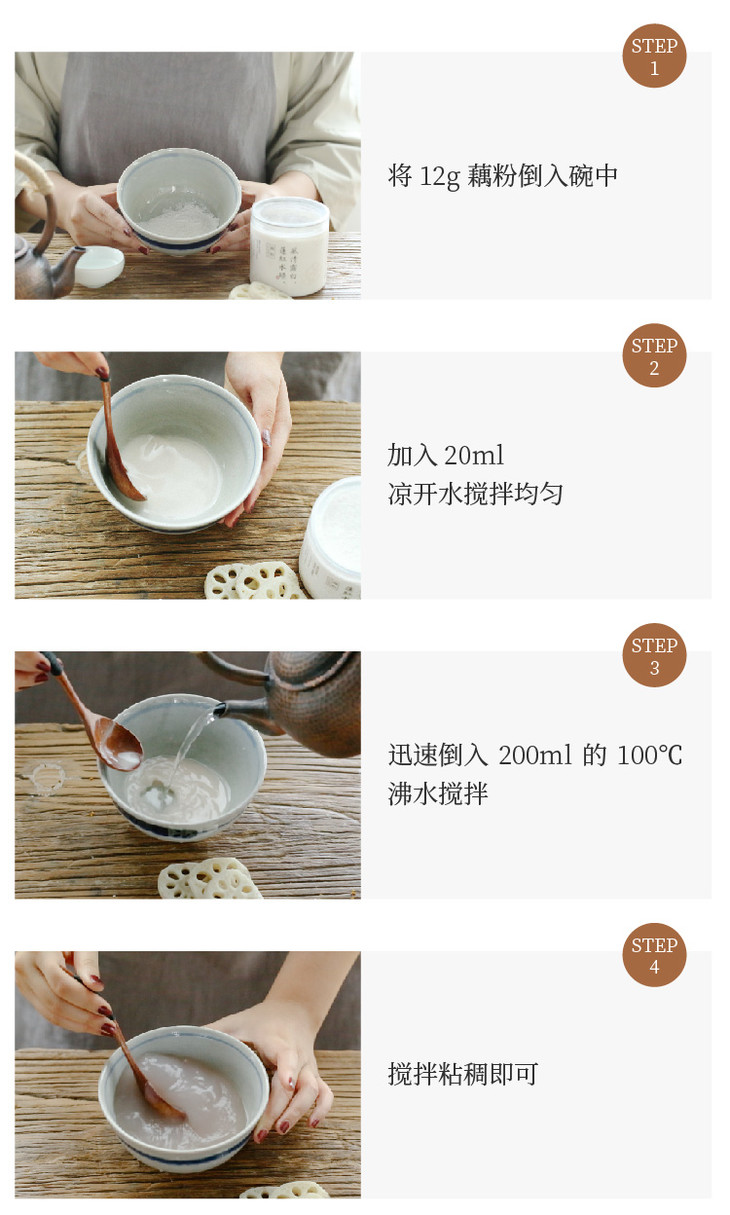 STEP 1

将 12g 藕粉倒入碗中

STEP 2

加入 20ml
凉开水搅拌均匀

STEP 3

迅速倒入 200ml 的 100℃
沸水搅拌

STEP 4

搅拌粘稠即可