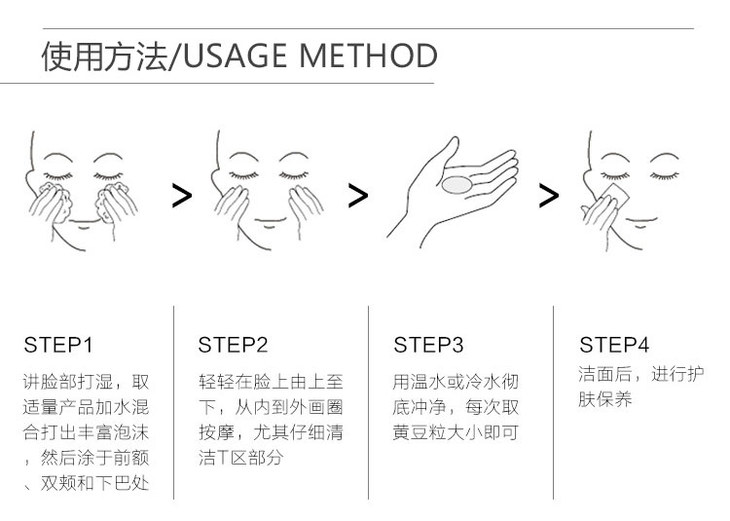 使用方法/USAGE METHOD

>

>

>

STEP1

讲脸部打湿，取适量产品加水混合打出丰富泡沫，然后涂于前额、双颊和下巴处

STEP2

轻轻在脸上由上至下，从内到外画圈按摩，尤其仔细清洁T区部分

STEP3

用温水或冷水彻底冲净，每次取黄豆粒大小即可

STEP4

洁面后，进行护肤保养