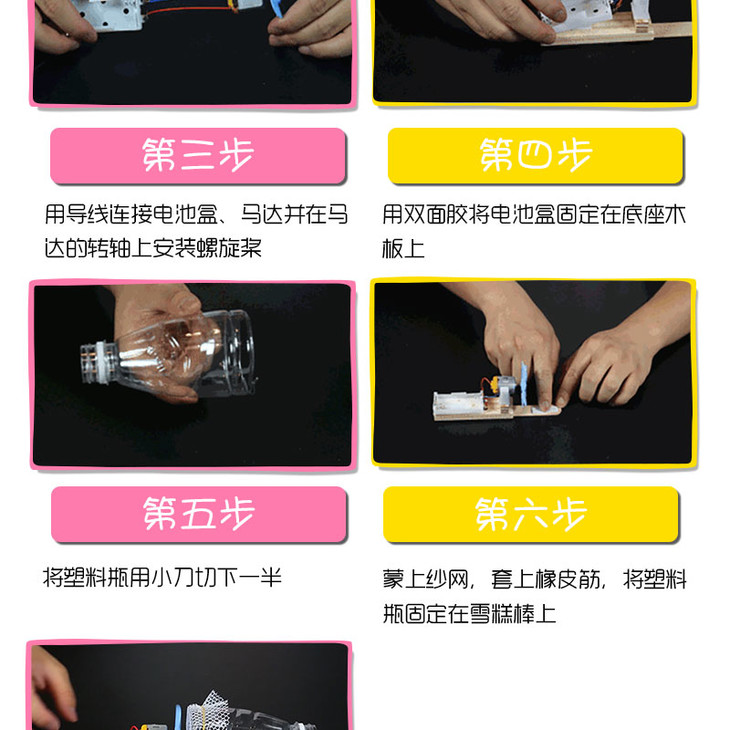 第三步

用导线连接电池盒、马达并在马达的转轴上安装螺旋桨

第四步

用双面胶将电池盒固定在底座木板上

第五步

将塑料瓶用小刀切下一半

第六步

蒙上纱网，套上橡皮筋，将塑料瓶固定在雪糕棒上