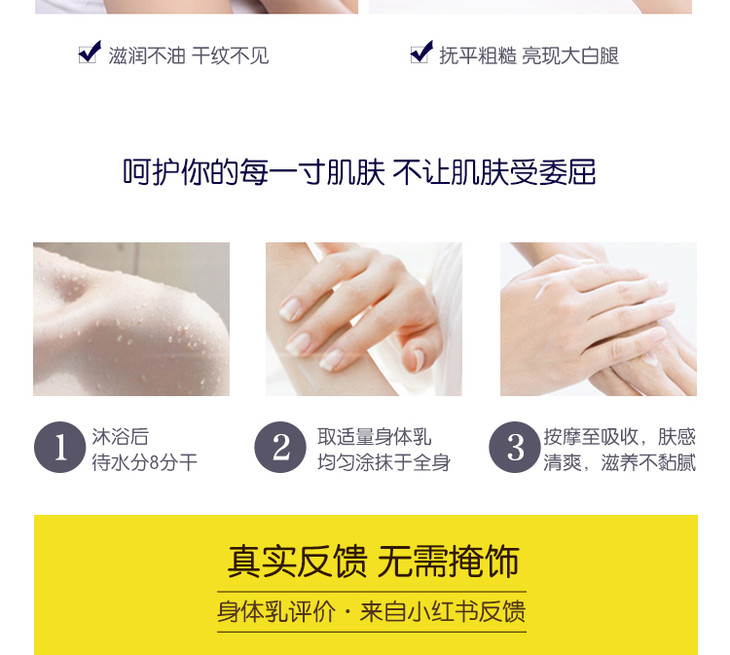 滋润不油 干纹不见

抚平粗糙 亮现大白腿

呵护你的每一寸肌肤 不让肌肤受委屈

1 沐浴后 待水分8分干

2 取适量身体乳 均匀涂抹于全身

3 按摩至吸收，肤感清爽，滋养不黏腻

真实反馈 无需掩饰

身体乳评价 · 来自小红书反馈